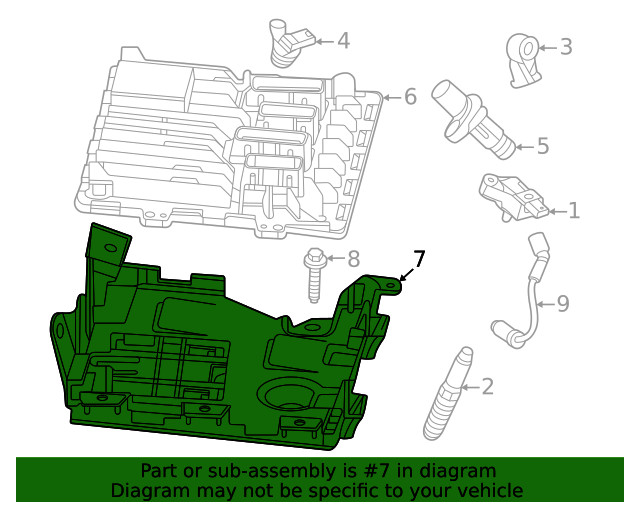 4
3
6
5
1
8
7
9
2

Part or sub-assembly is #7 in diagram
Diagram may not be specific to your vehicle