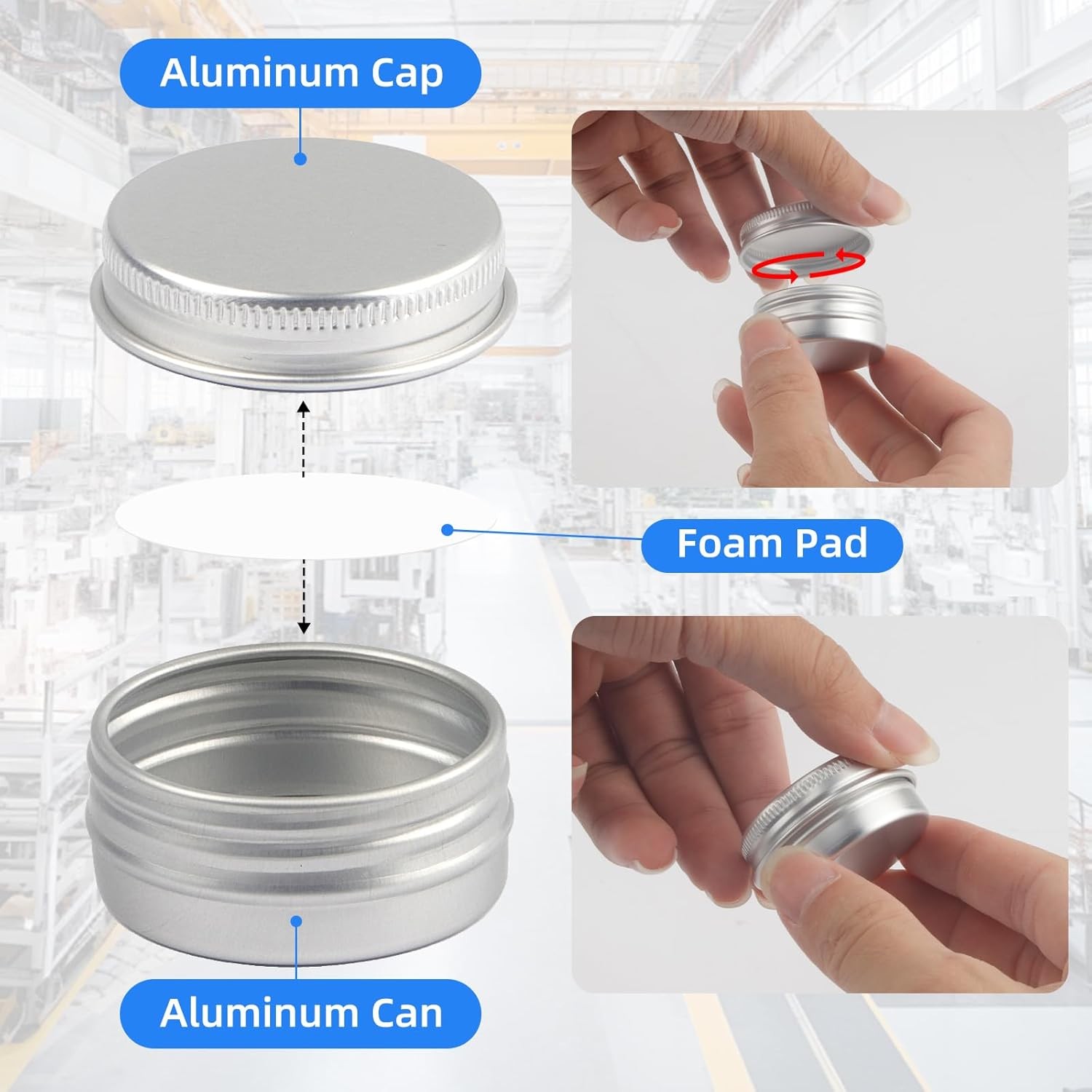 Aluminum Cap

Foam Pad

Aluminum Can