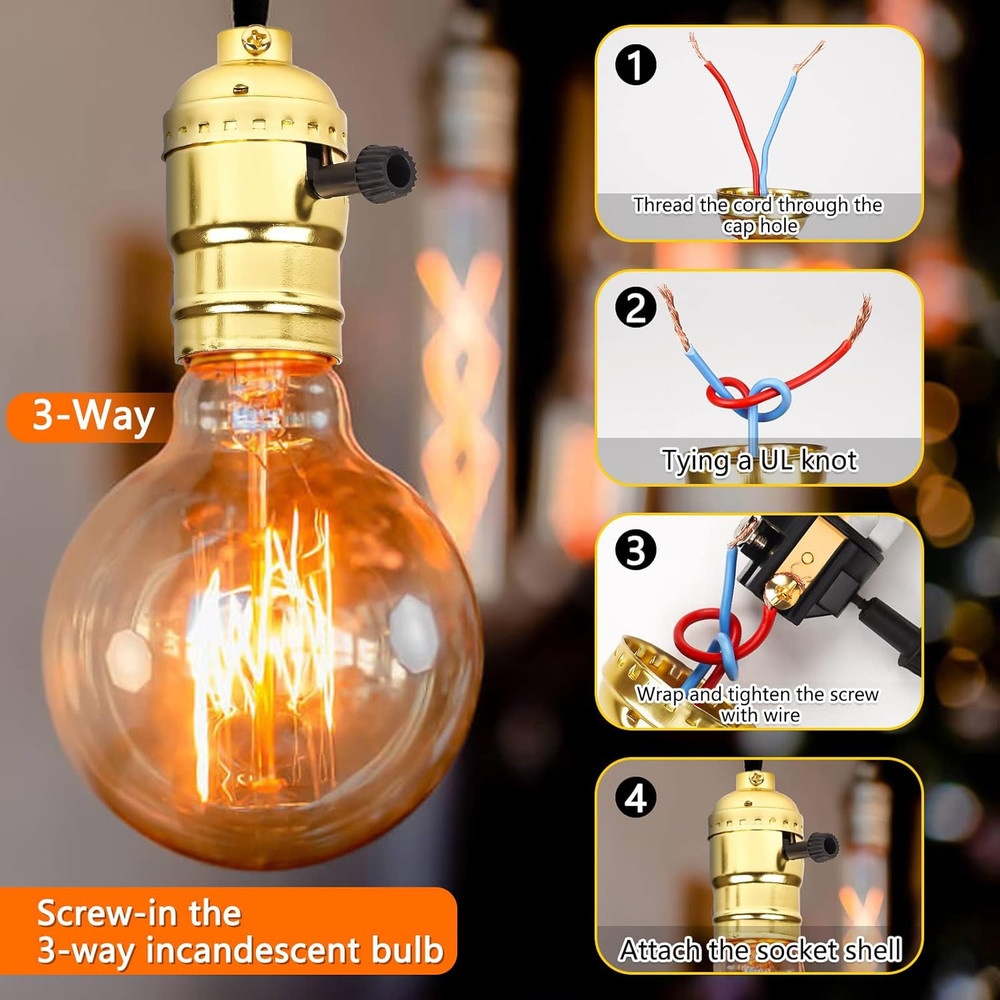 3-Way

Screw-in the 3-way incandescent bulb

1
Thread the cord through the cap hole

2
Tying a UL knot

3
Wrap and tighten the screw with wire

4
Attach the socket shell