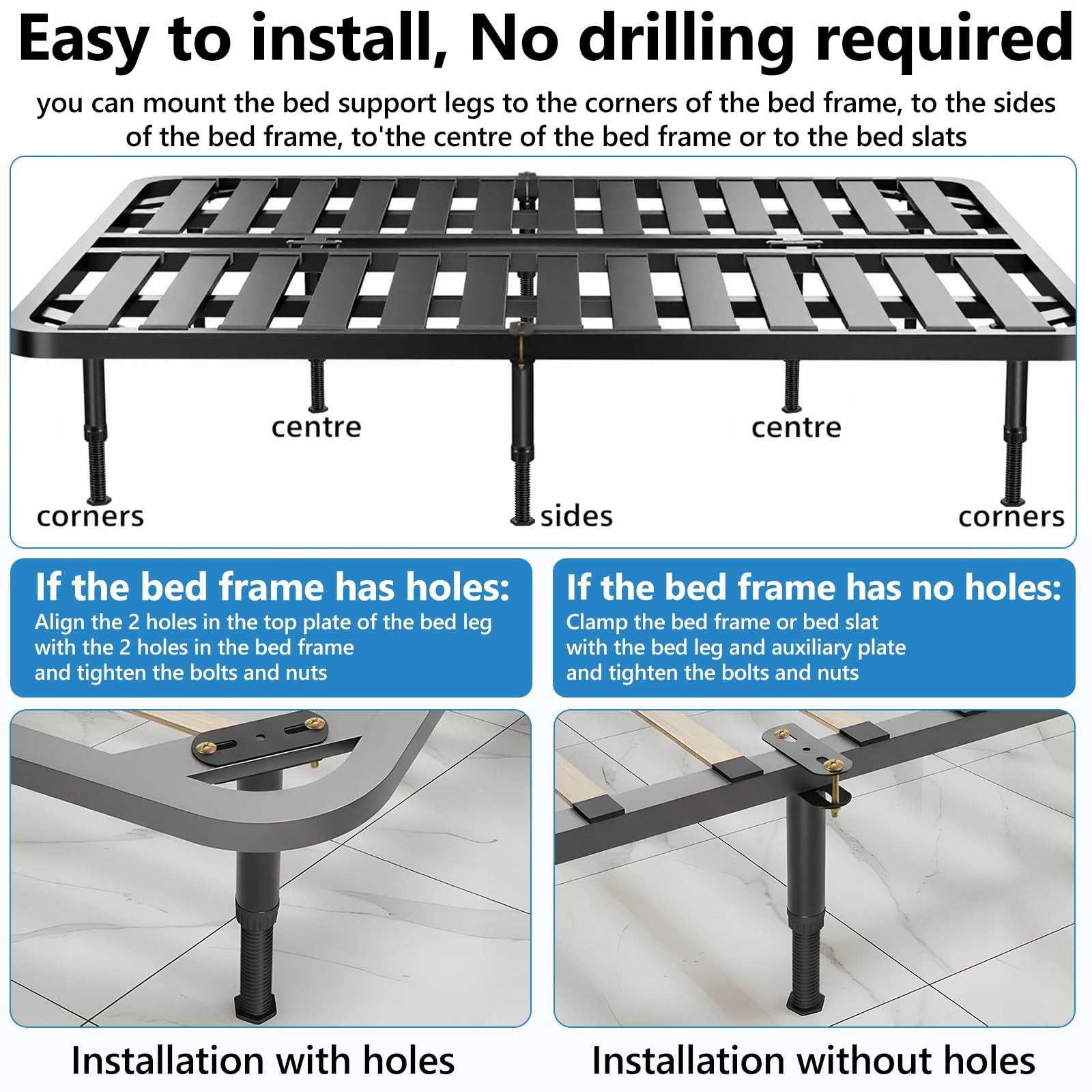 Easy to install, No drilling required

you can mount the bed support legs to the corners of the bed frame, to the sides of the bed frame, to'the centre of the bed frame or to the bed slats

centre

centre

corners

sides

corners

If the bed frame has holes:
Align the 2 holes in the top plate of the bed leg with the 2 holes in the bed frame and tighten the bolts and nuts

If the bed frame has no holes:
Clamp the bed frame or bed slat with the bed leg and auxiliary plate and tighten the bolts and nuts

Installation with holes

Installation without holes