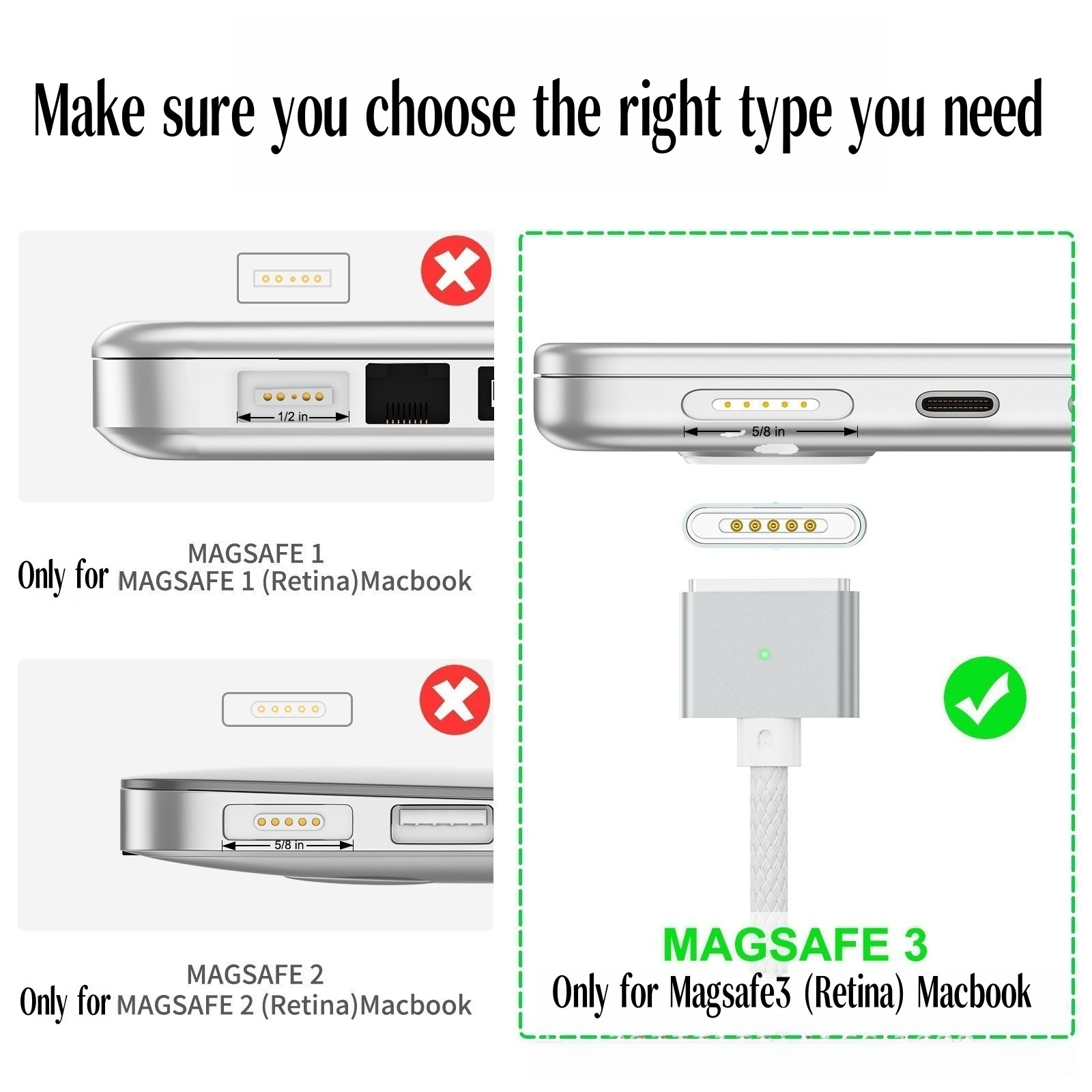 Make sure you choose the right type you need

1/2 in

MAGSAFE 1
Only for MAGSAFE 1 (Retina)Macbook

5/8 in

MAGSAFE 2
Only for MAGSAFE 2 (Retina)Macbook

5/8 in

MAGSAFE 3
Only for Magsafe3 (Retina) Macbook