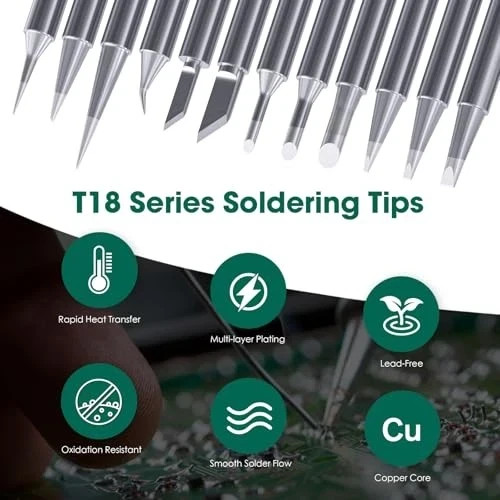 T18 Series Soldering Tips

Rapid Heat Transfer

Multi-layer Plating

Lead-Free

Oxidation Resistant

Smooth Solder Flow

Cu

Copper Core