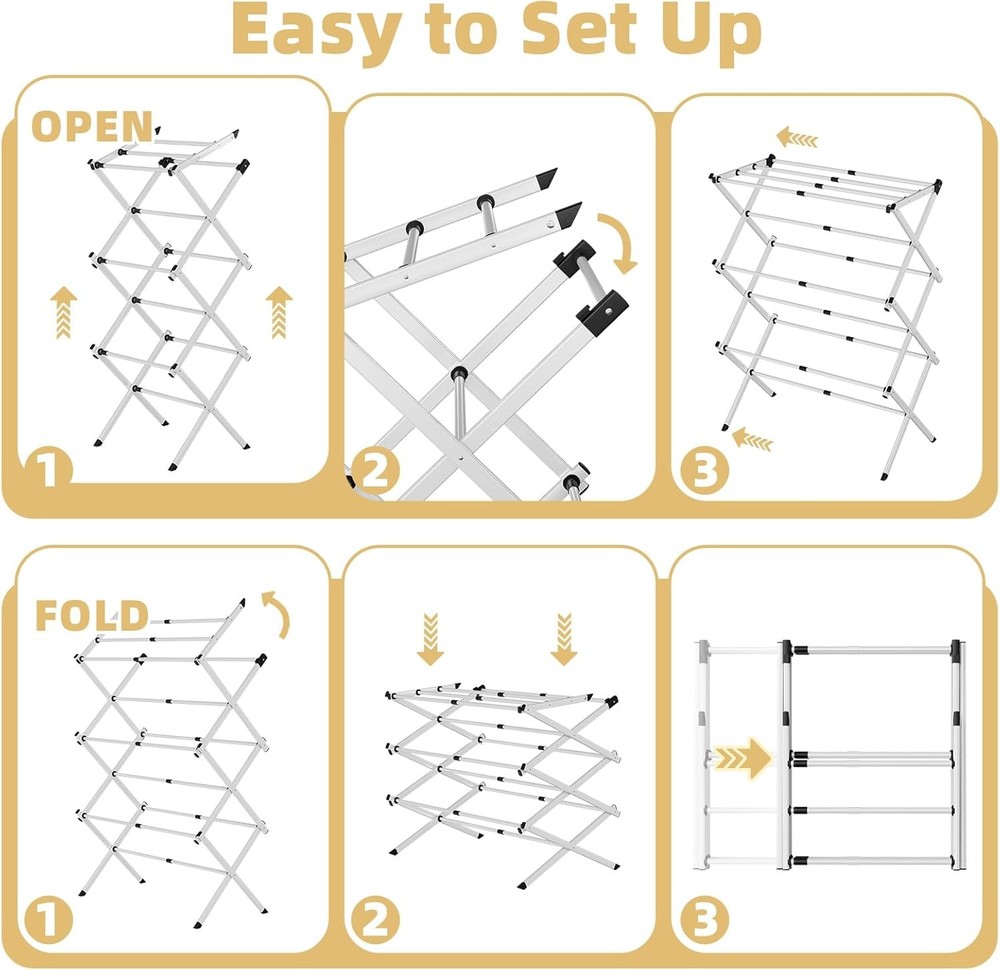 Easy to Set Up

OPEN

1

2

3

FOLD

1

2

3