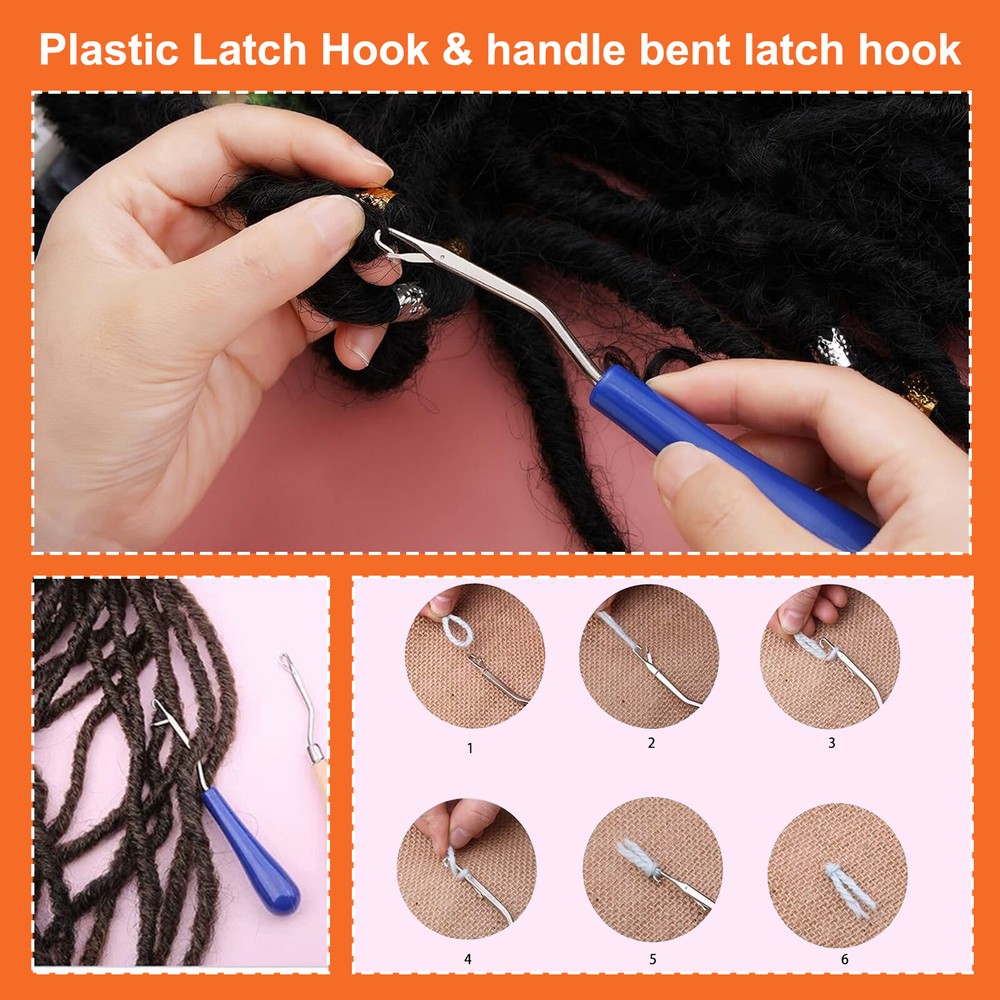 Plastic Latch Hook & handle bent latch hook

1

2

3

4

5

6