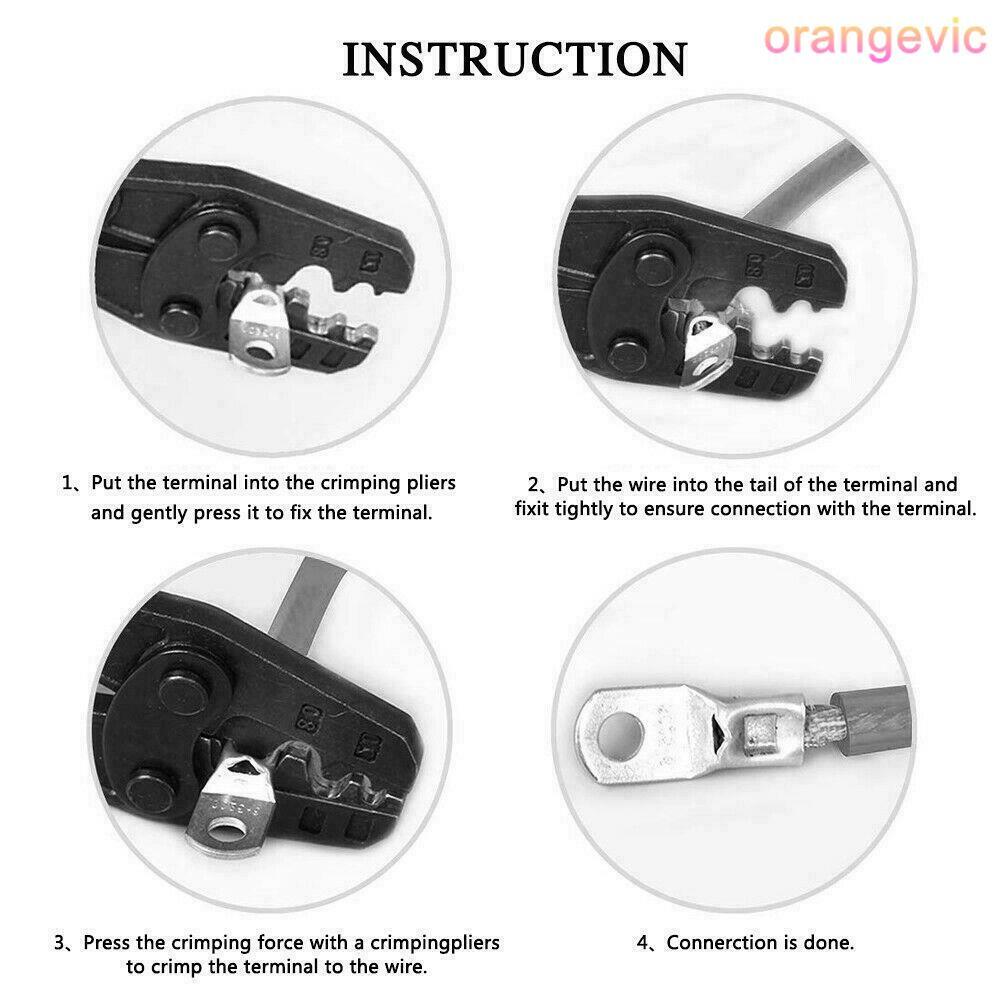 INSTRUCTION

orangevic

1、Put the terminal into the crimping pliers and gently press it to fix the terminal.

2、Put the wire into the tail of the terminal and fixit tightly to ensure connection with the terminal.

3、Press the crimping force with a crimpingpliers to crimp the terminal to the wire.

4、Connerction is done.