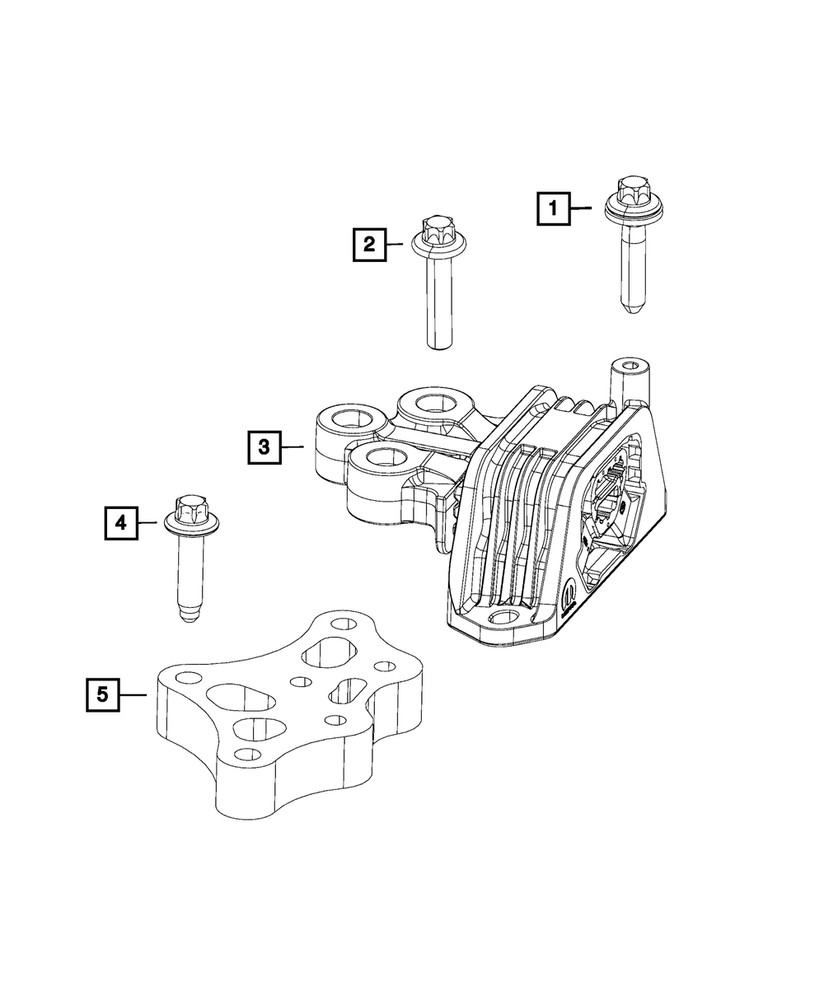 1
2
3
4
5