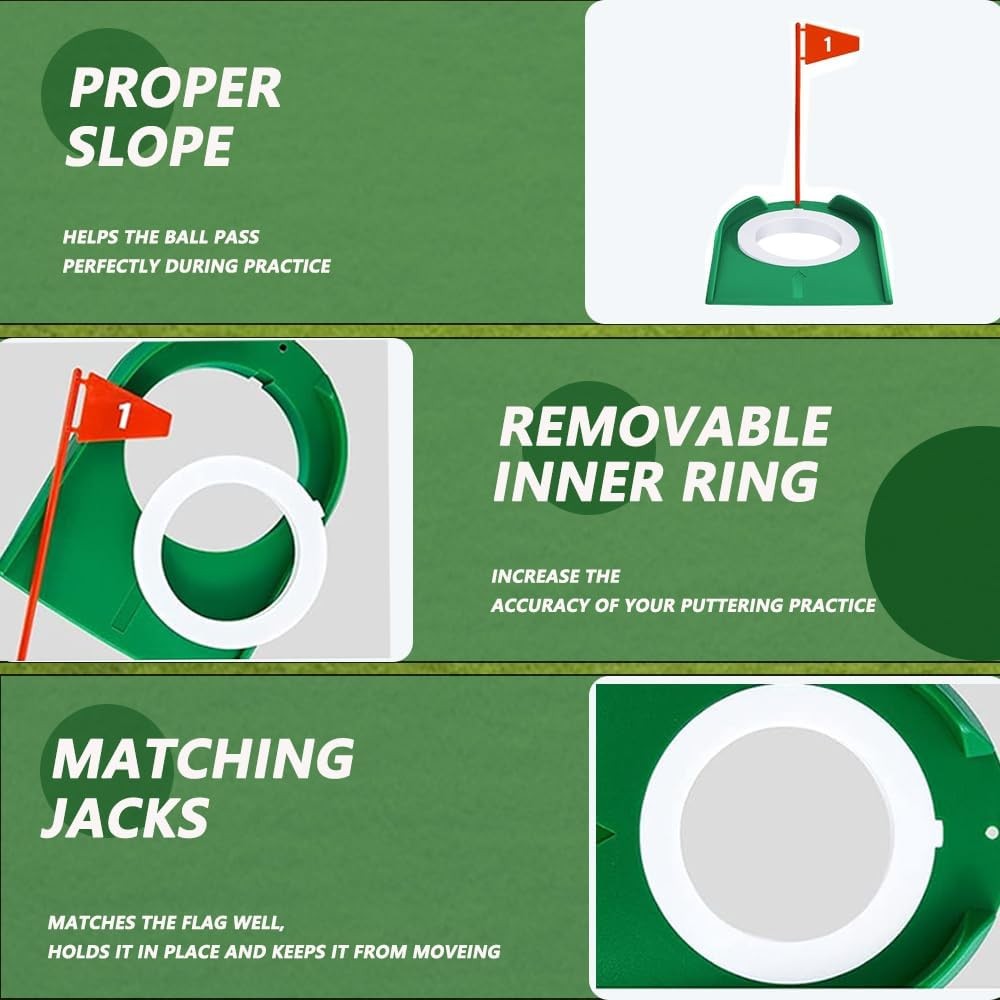 PROPER SLOPE

HELPS THE BALL PASS PERFECTLY DURING PRACTICE

1

1

REMOVABLE INNER RING

INCREASE THE ACCURACY OF YOUR PUTTERING PRACTICE

MATCHING JACKS

MATCHES THE FLAG WELL,
HOLDS IT IN PLACE AND KEEPS IT FROM MOVEING