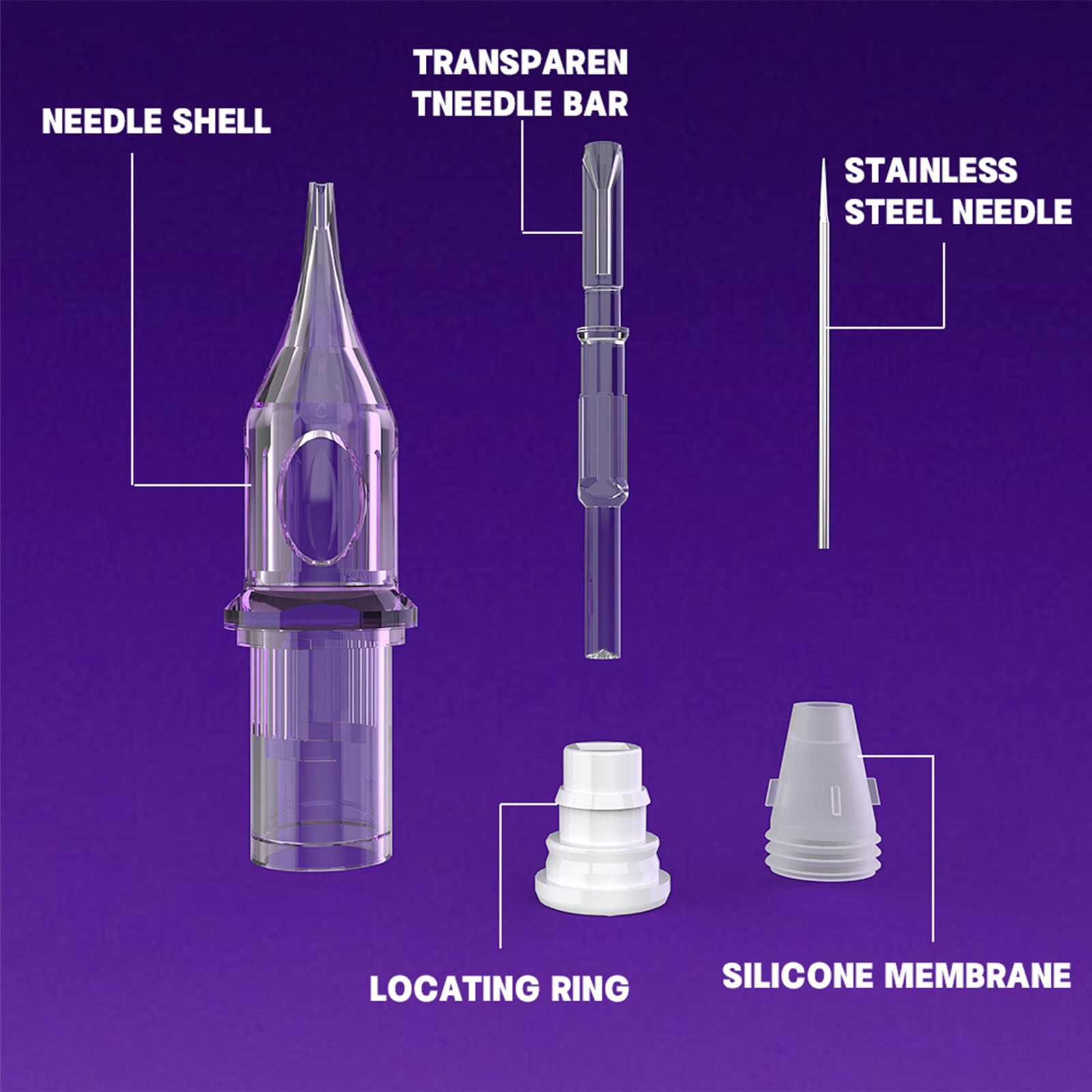 NEEDLE SHELL

TRANSPAREN TNEEDLE BAR

STAINLESS STEEL NEEDLE

LOCATING RING

SILICONE MEMBRANE