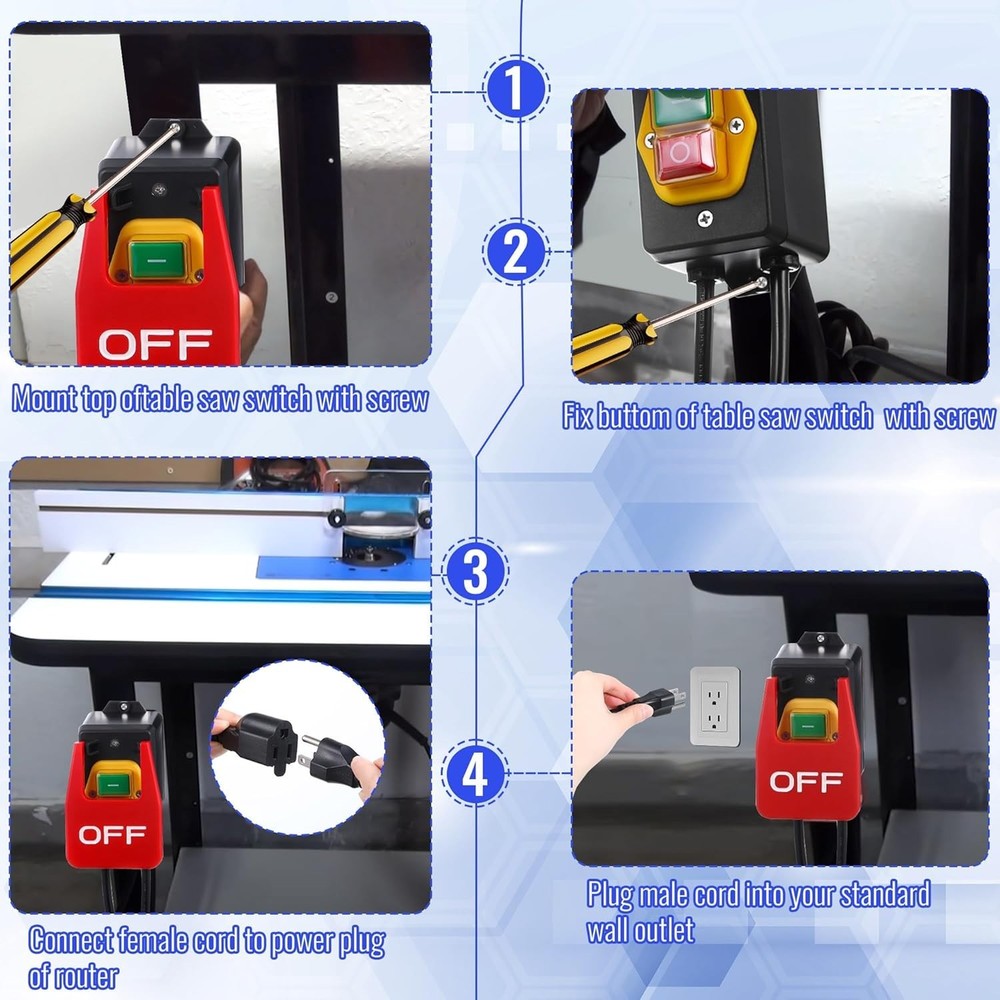 1

OFF

Mount top oftable saw switch with screw

2

Fix buttom of table saw switch with screw

3

OFF

Connect female cord to power plug of router

4

OFF

Plug male cord into your standard wall outlet