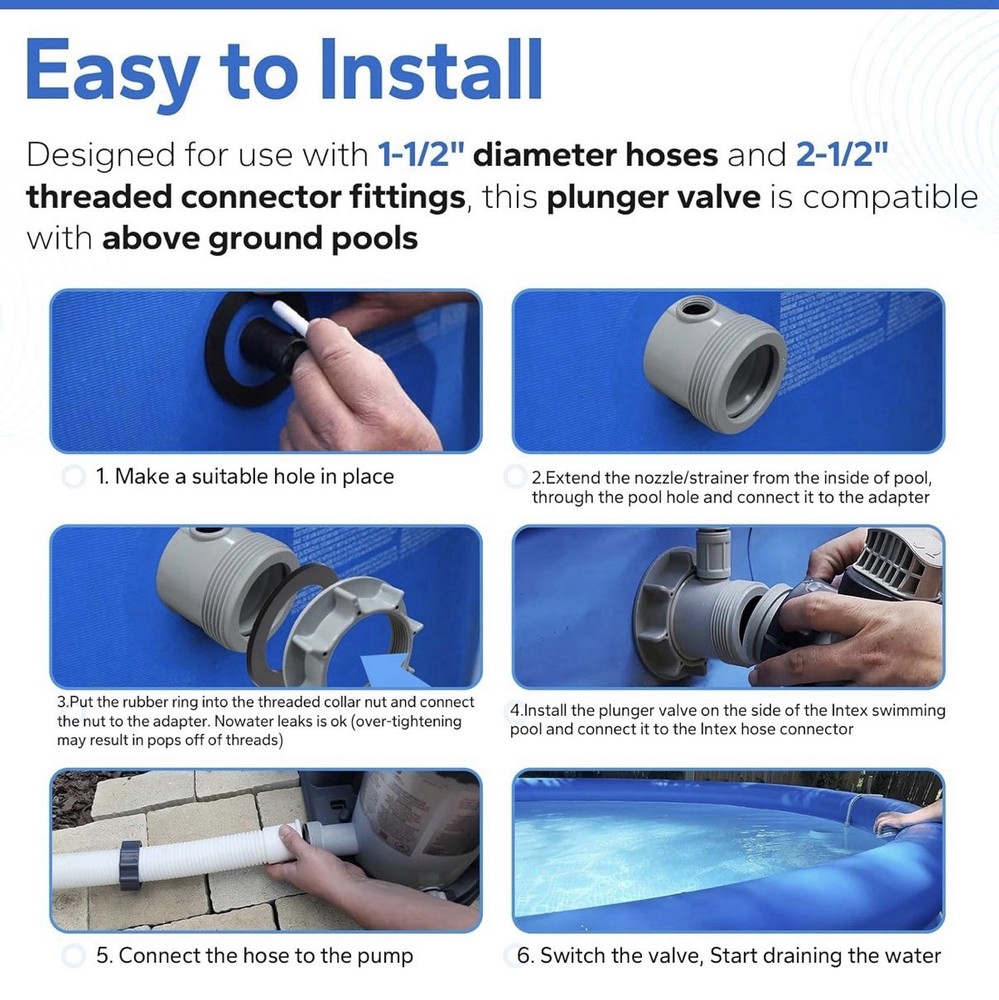 Easy to Install

Designed for use with 1-1/2" diameter hoses and 2-1/2" threaded connector fittings, this plunger valve is compatible with above ground pools

1. Make a suitable hole in place

2.Extend the nozzle/strainer from the inside of pool, through the pool hole and connect it to the adapter

3.Put the rubber ring into the threaded collar nut and connect the nut to the adapter. Nowater leaks is ok (over-tightening may result in pops off of threads)

4.Install the plunger valve on the side of the Intex swimming pool and connect it to the Intex hose connector

5. Connect the hose to the pump

6. Switch the valve, Start draining the water