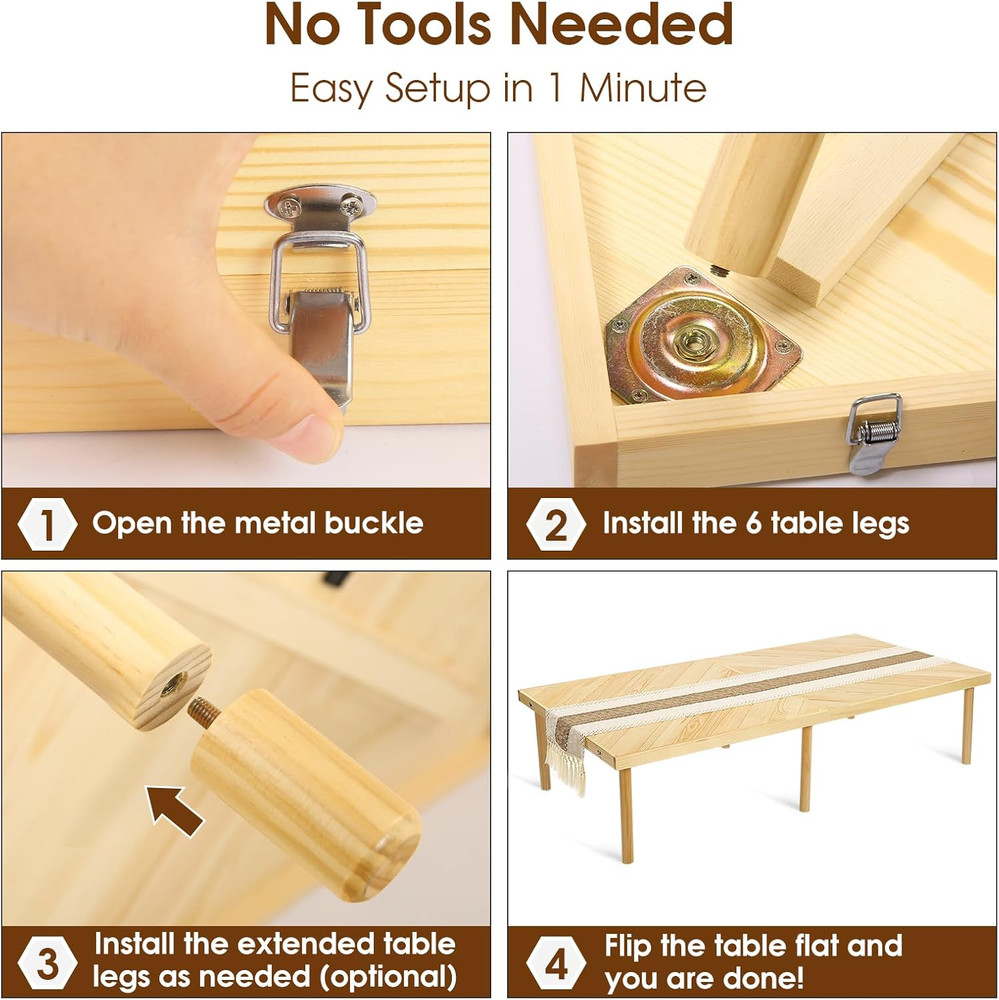 No Tools Needed

Easy Setup in 1 Minute

1 Open the metal buckle

2 Install the 6 table legs

3 Install the extended table legs as needed (optional)

4 Flip the table flat and you are done!