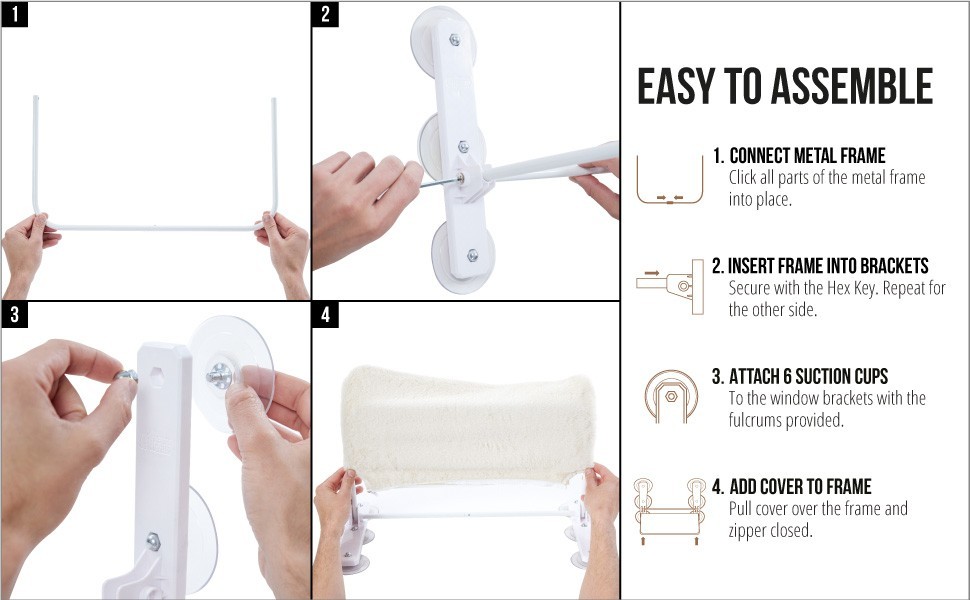 1

2

3

4

EASY TO ASSEMBLE

1. CONNECT METAL FRAME
Click all parts of the metal frame into place.

2. INSERT FRAME INTO BRACKETS
Secure with the Hex Key. Repeat for the other side.

3. ATTACH 6 SUCTION CUPS
To the window brackets with the fulcrums provided.

4. ADD COVER TO FRAME
Pull cover over the frame and zipper closed.