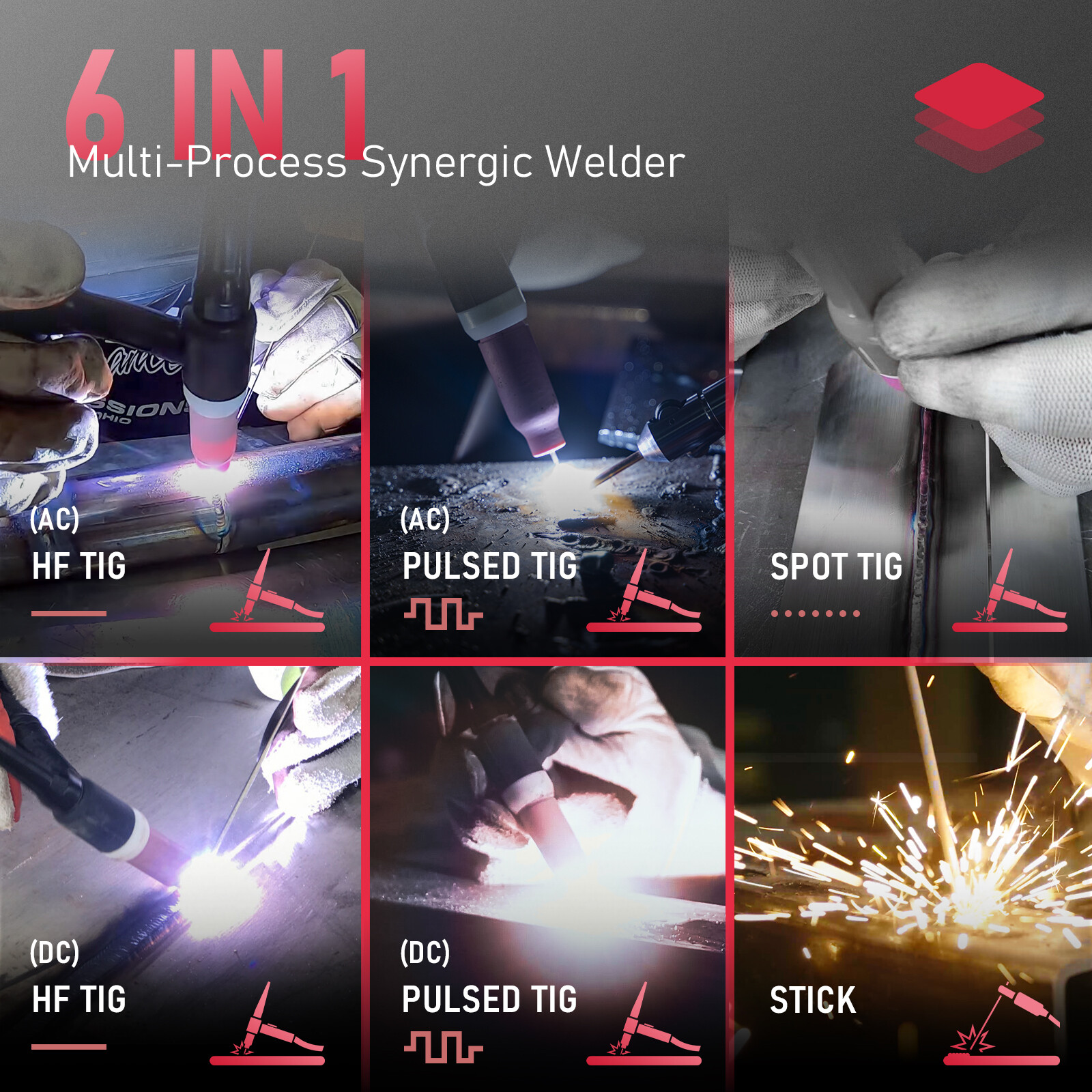 6 IN 1
Multi-Process Synergic Welder

(AC)
HF TIG

(AC)
PULSED TIG

SPOT TIG

(DC)
HF TIG

(DC)
PULSED TIG

STICK