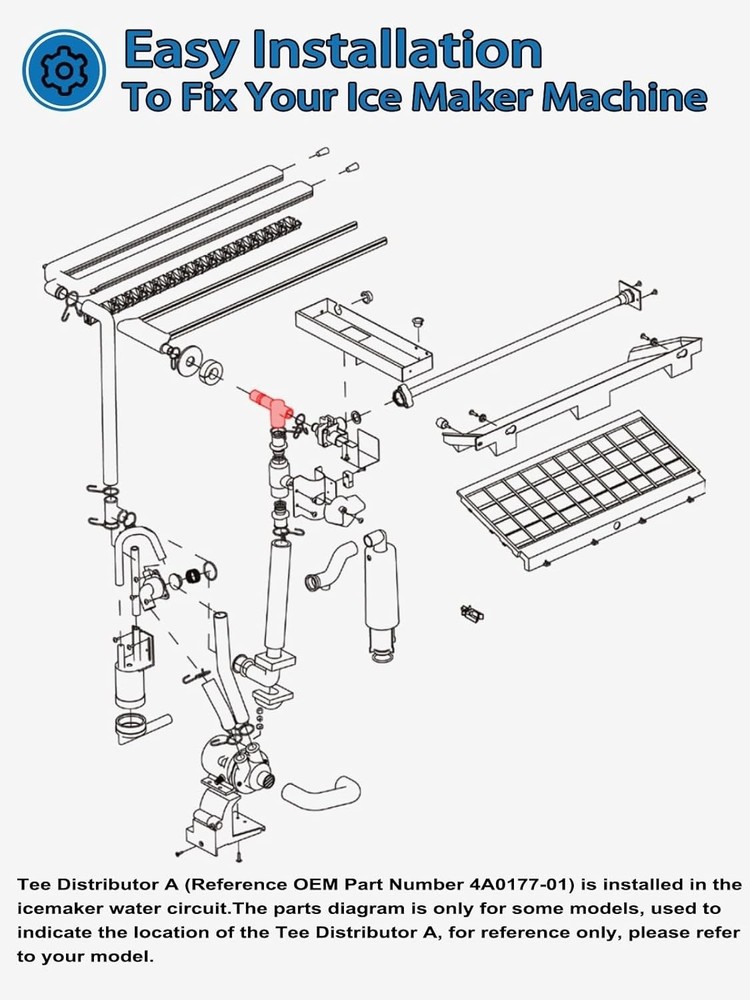 Easy Installation
To Fix Your Ice Maker Machine

Tee Distributor A (Reference OEM Part Number 4A0177-01) is installed in the icemaker water circuit.The parts diagram is only for some models, used to indicate the location of the Tee Distributor A, for reference only, please refer to your model.