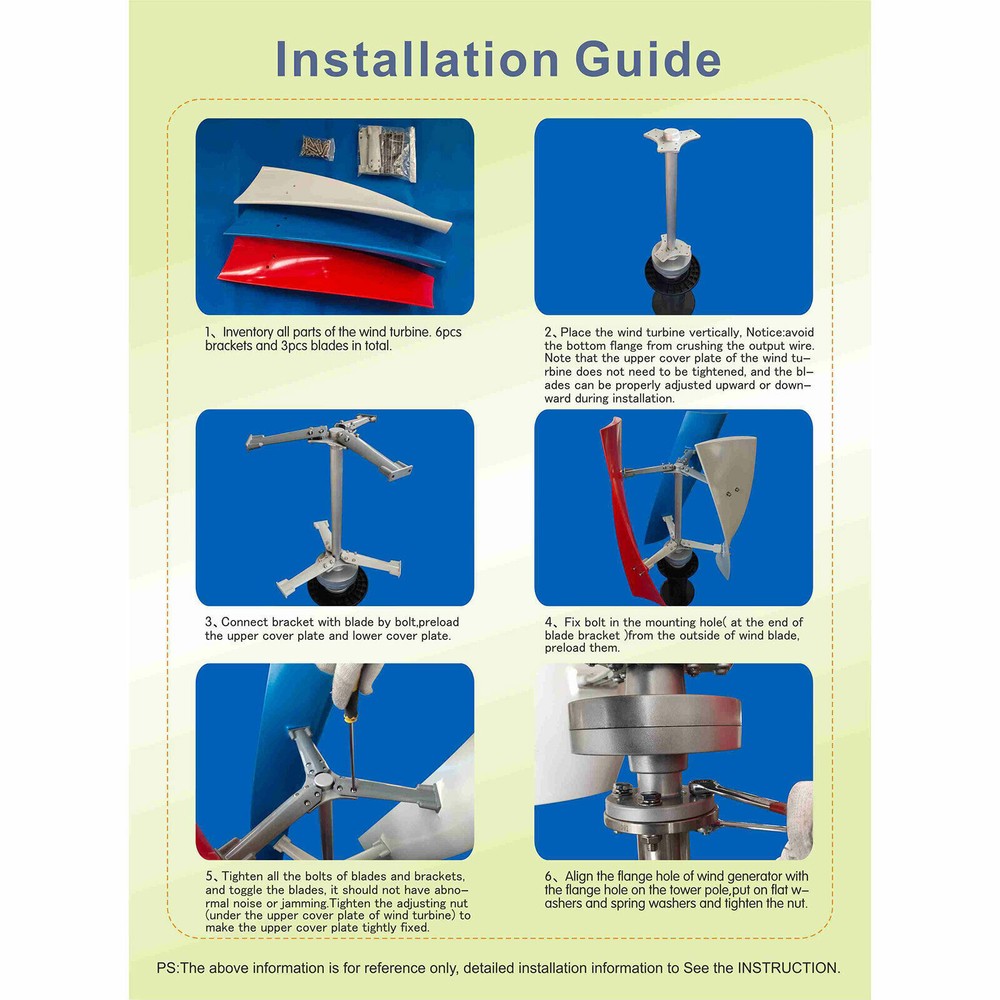 Installation Guide

1、Inventory all parts of the wind turbine. 6pcs brackets and 3pcs blades in total.

2、Place the wind turbine vertically, Notice:avoid the bottom flange from crushing the output wire. Note that the upper cover plate of the wind turbine does not need to be tightened, and the blades can be properly adjusted upward or downward during installation.

3、Connect bracket with blade by bolt,preload the upper cover plate and lower cover plate.

4、Fix bolt in the mounting hole( at the end of blade bracket )from the outside of wind blade, preload them.

5、Tighten all the bolts of blades and brackets, and toggle the blades, it should not have abnormal noise or jamming.Tighten the adjusting nut (under the upper cover plate of wind turbine) to make the upper cover plate tightly fixed.

6、Align the flange hole of wind generator with the flange hole on the tower pole,put on flat washers and spring washers and tighten the nut.

PS:The above information is for reference only, detailed installation information to See the INSTRUCTION.