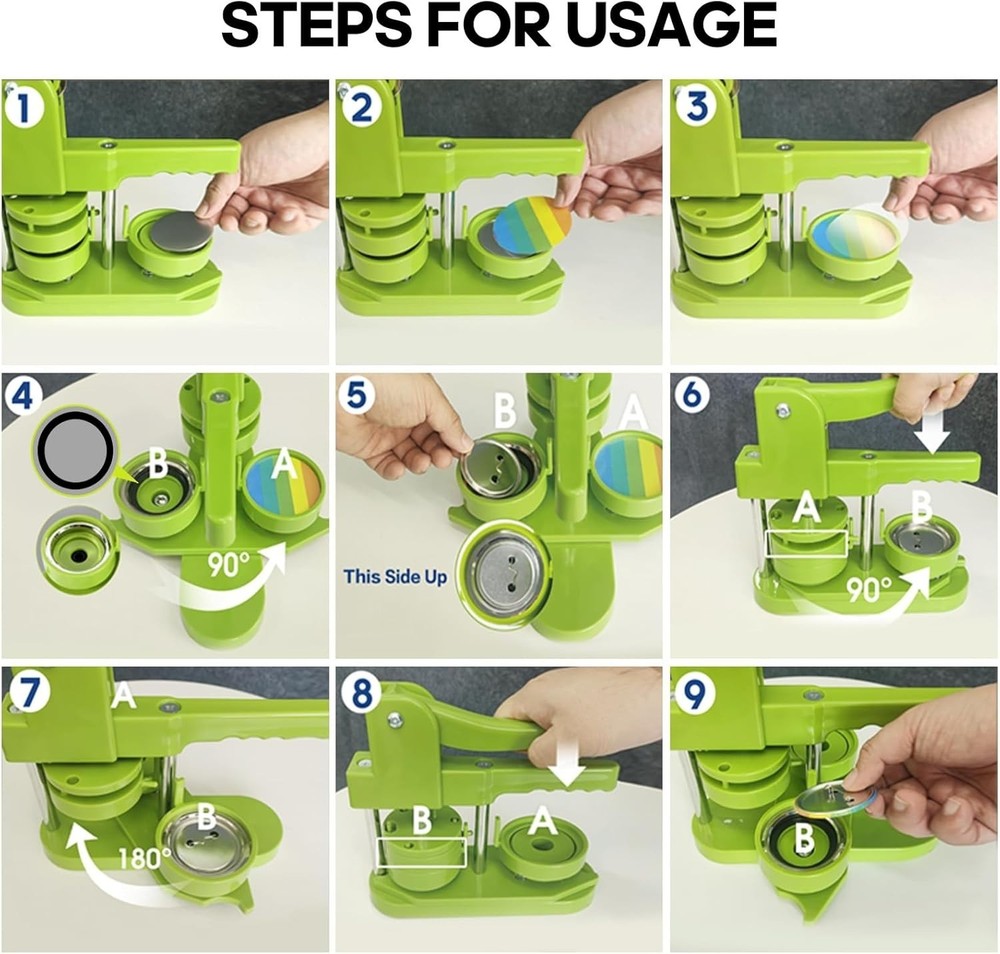 STEPS FOR USAGE

1

2

3

4
B
A
90°

5
B
A
This Side Up

6
A
B
90°

7
A
B
180°

8
B
A

9
B