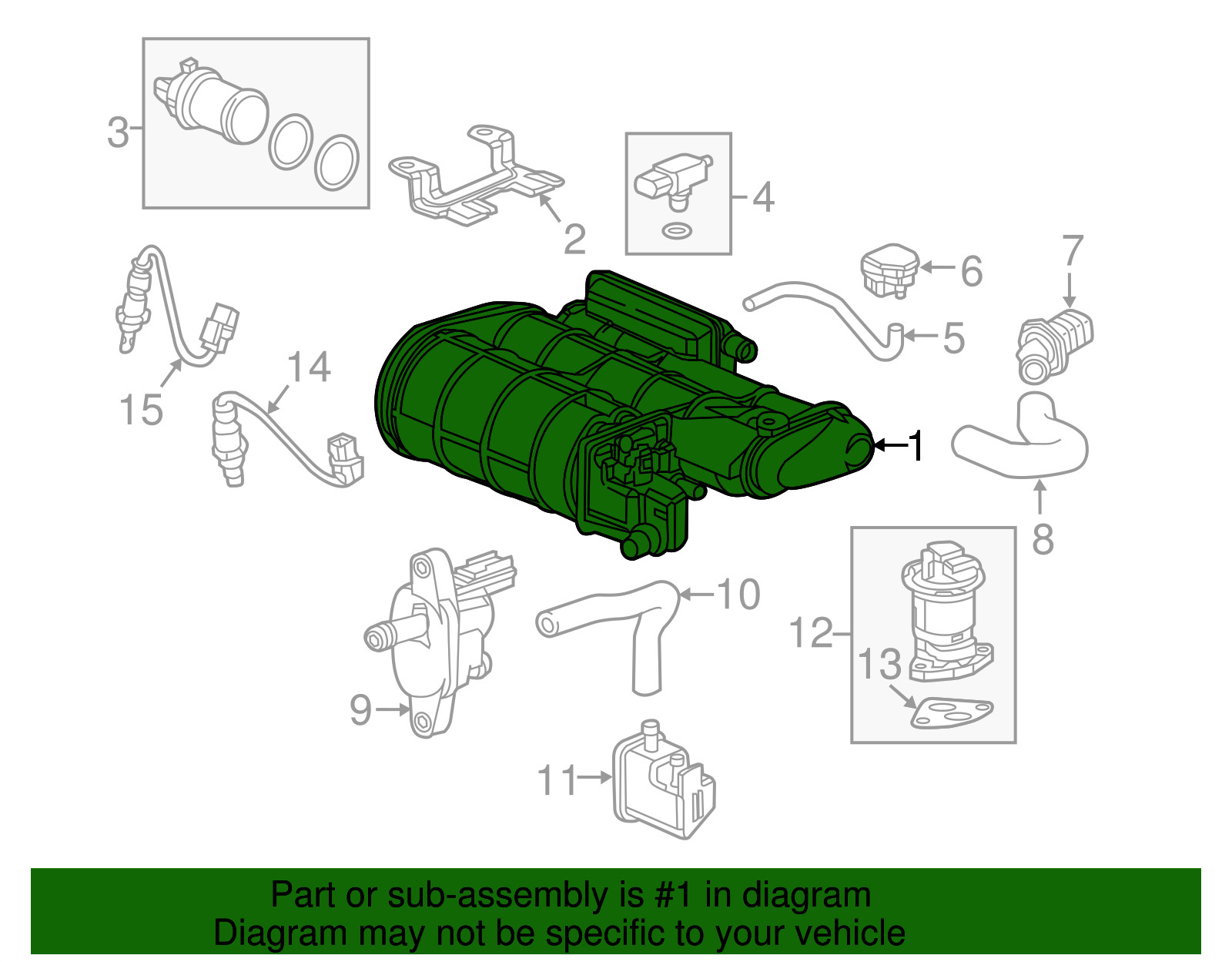 3
2
4
6
7
5
15
14
1
8
10
12
13
9
11

Part or sub-assembly is #1 in diagram
Diagram may not be specific to your vehicle