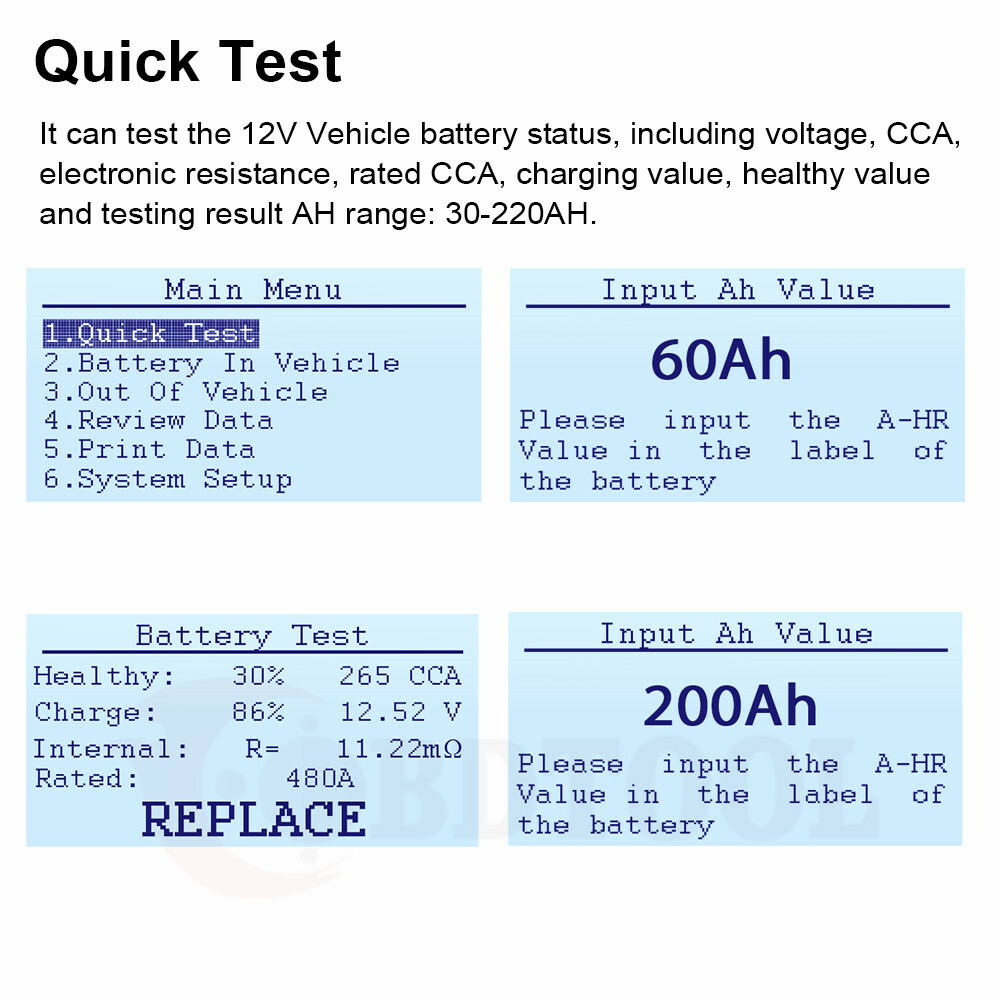 Quick Test

It can test the 12V Vehicle battery status, including voltage, CCA, electronic resistance, rated CCA, charging value, healthy value and testing result AH range: 30-220AH.

Main Menu
1.Quick Test
2.Battery In Vehicle
3.Out Of Vehicle
4.Review Data
5.Print Data
6.System Setup

Input Ah Value
60Ah
Please input the A-HR Value in the label of the battery

Battery Test
Healthy: 30% 265 CCA
Charge: 86% 12.52 V
Internal: R= 11.22mΩ
Rated: 480A
REPLACE

Input Ah Value
200Ah
Please input the A-HR Value in the label of the battery

OBDTOOL