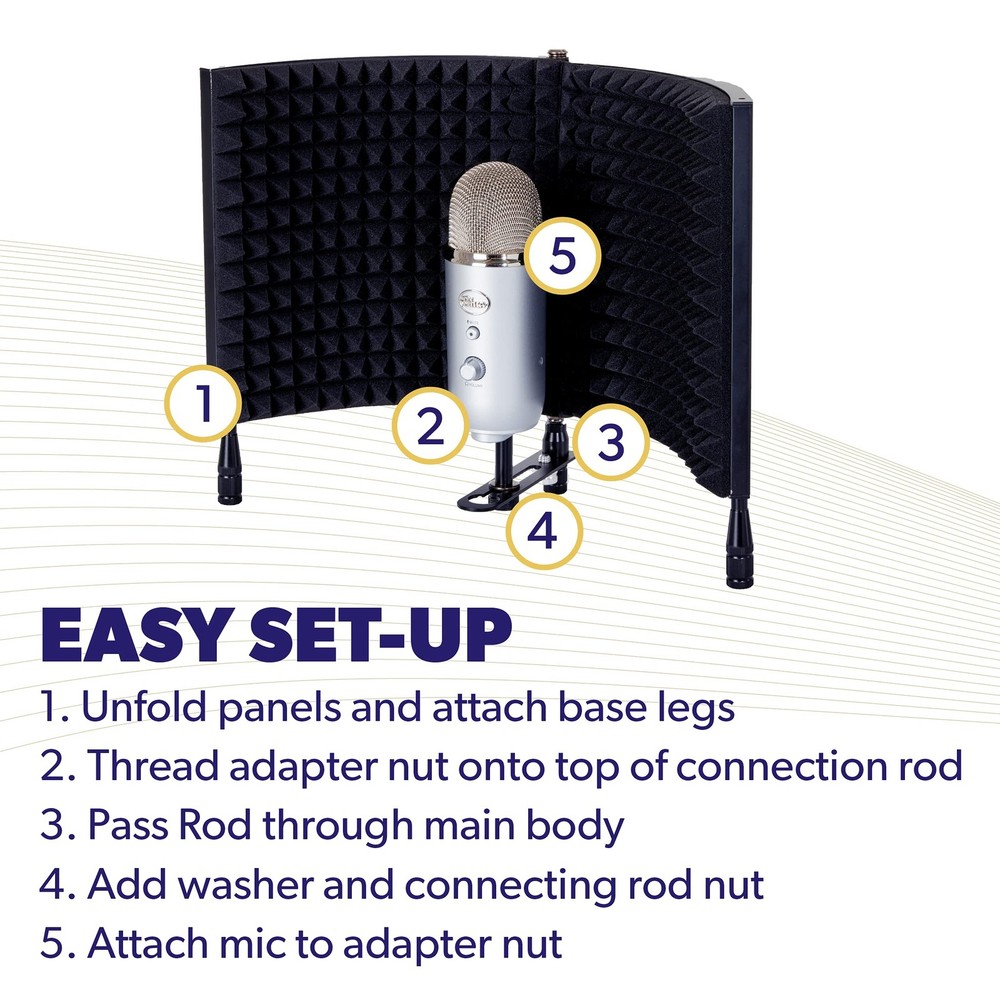 5

1

2

3

4

EASY SET-UP

1. Unfold panels and attach base legs
2. Thread adapter nut onto top of connection rod
3. Pass Rod through main body
4. Add washer and connecting rod nut
5. Attach mic to adapter nut