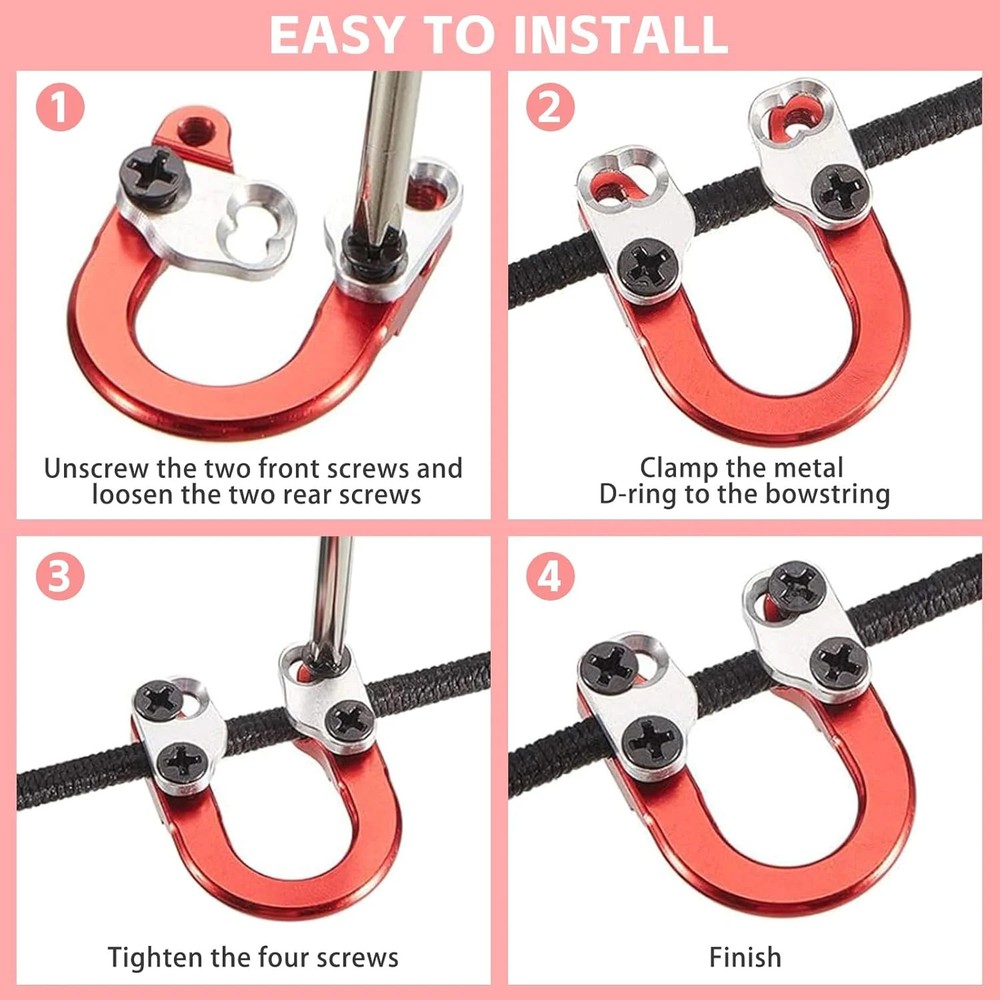 EASY TO INSTALL

1

Unscrew the two front screws and loosen the two rear screws

2

Clamp the metal D-ring to the bowstring

3

Tighten the four screws

4

Finish