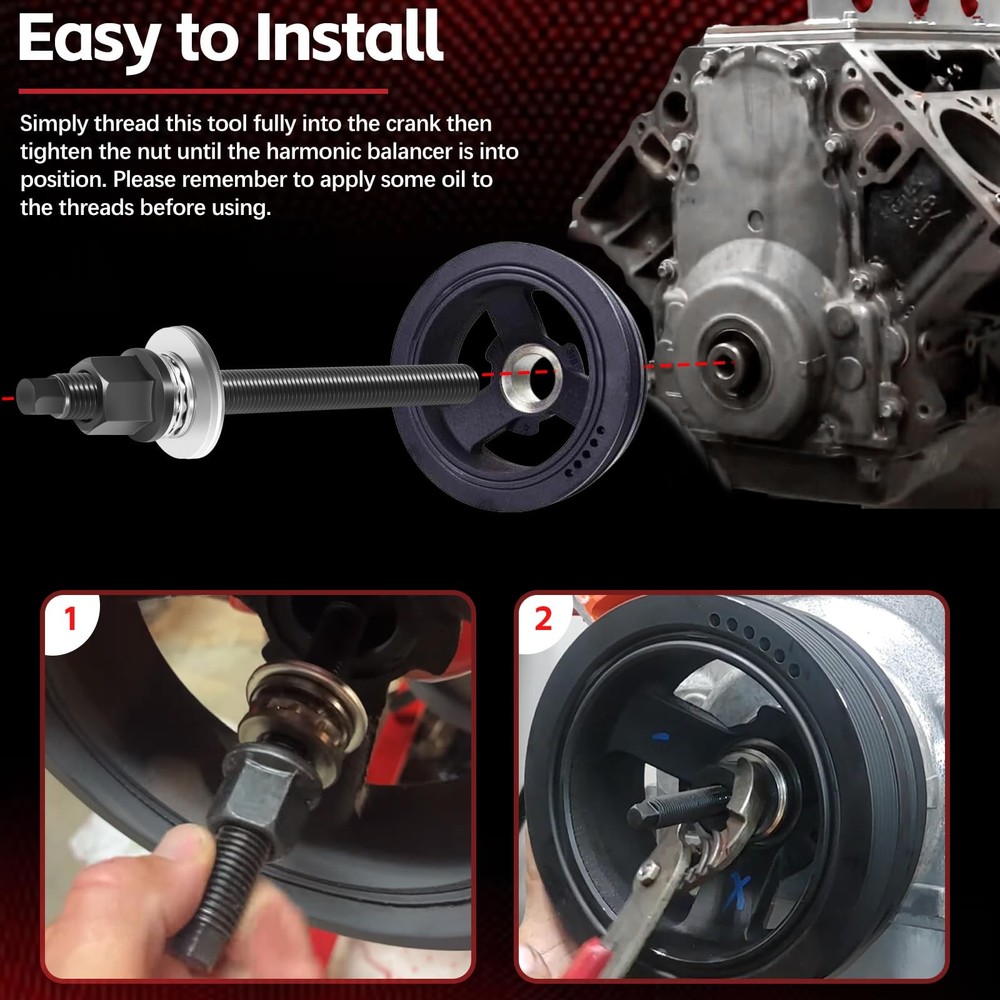 Easy to Install

Simply thread this tool fully into the crank then tighten the nut until the harmonic balancer is into position. Please remember to apply some oil to the threads before using.

1

2