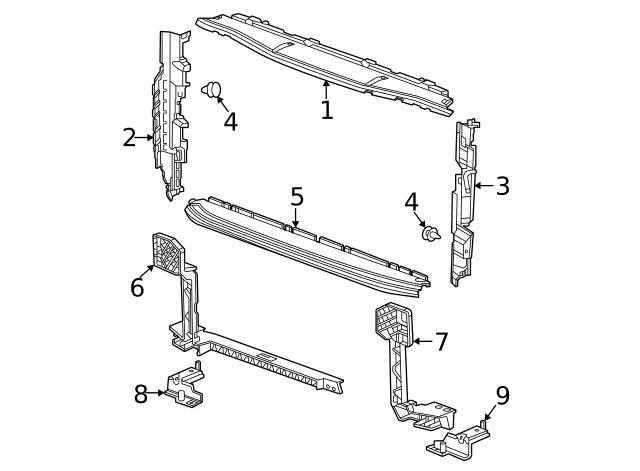 1
2
4
3
5
4
6
7
8
9