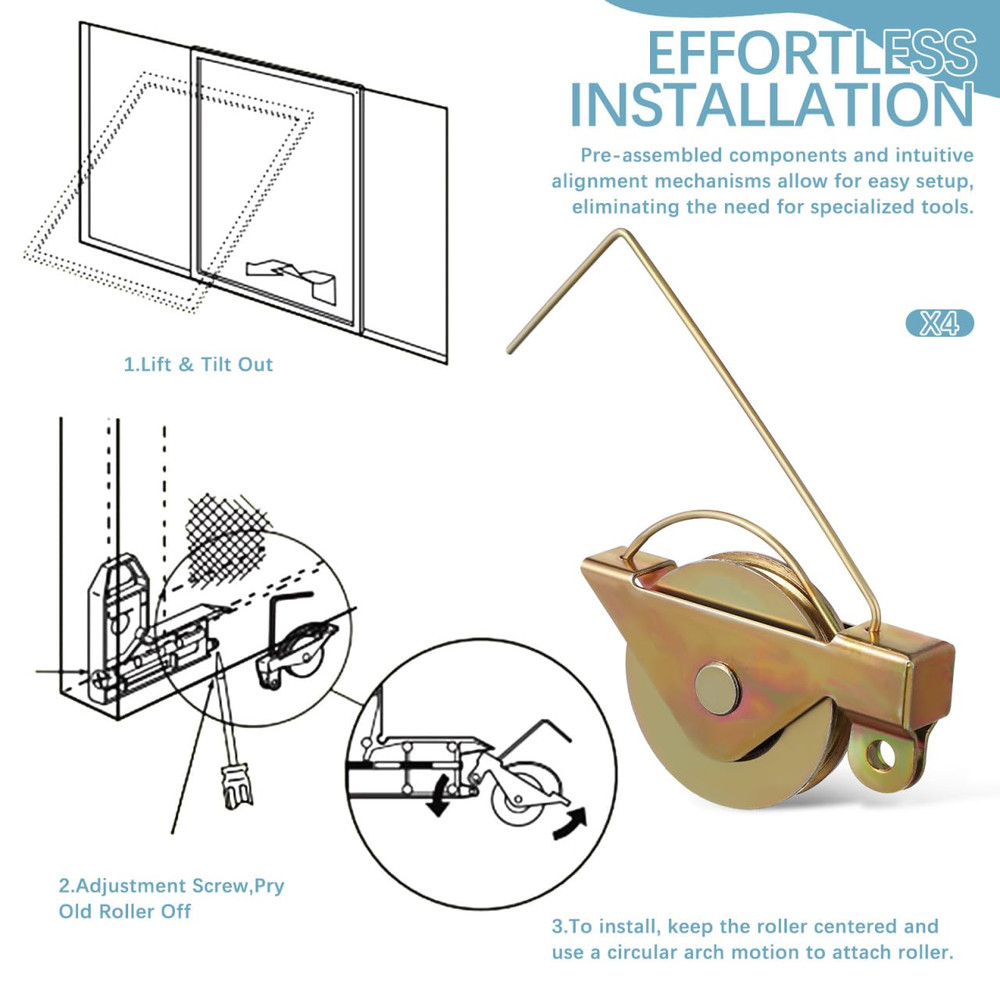 EFFORTLESS INSTALLATION

Pre-assembled components and intuitive alignment mechanisms allow for easy setup, eliminating the need for specialized tools.

X4

1.Lift & Tilt Out

2.Adjustment Screw,Pry Old Roller Off

3.To install, keep the roller centered and use a circular arch motion to attach roller.