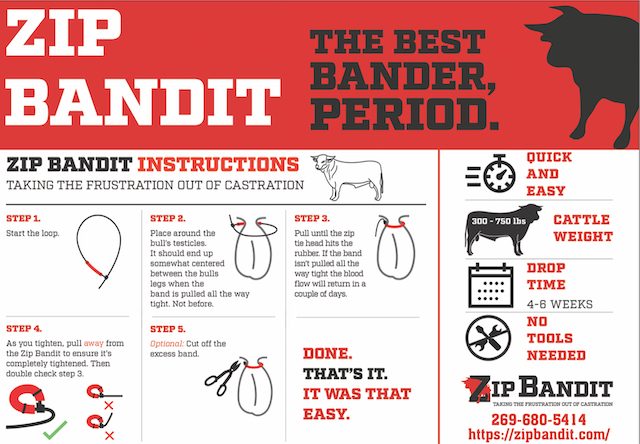 ZIP BANDIT

THE BEST BANDER, PERIOD.

ZIP BANDIT INSTRUCTIONS
TAKING THE FRUSTRATION OUT OF CASTRATION

STEP 1.
Start the loop.

STEP 2.
Place around the bull's testicles. It should end up somewhat centered between the bulls legs when the band is pulled all the way tight. Not before.

STEP 3.
Pull until the zip tie head hits the rubber. If the band isn't pulled all the way tight the blood flow will return in a couple of days.

STEP 4.
As you tighten, pull away from the Zip Bandit to ensure it's completely tightened. Then double check step 3.

STEP 5.
Optional: Cut off the excess band.

DONE.
THAT'S IT.
IT WAS THAT EASY.

QUICK AND EASY

300 - 750 lbs
CATTLE WEIGHT

DROP TIME
4-6 WEEKS

NO TOOLS NEEDED

ZIP BANDIT
TAKING THE FRUSTRATION OUT OF CASTRATION

269-680-5414
https://zipbandit.com/