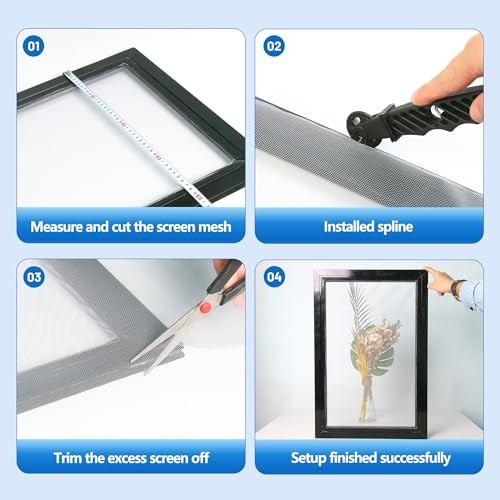 01

Measure and cut the screen mesh

02

Installed spline

03

Trim the excess screen off

04

Setup finished successfully