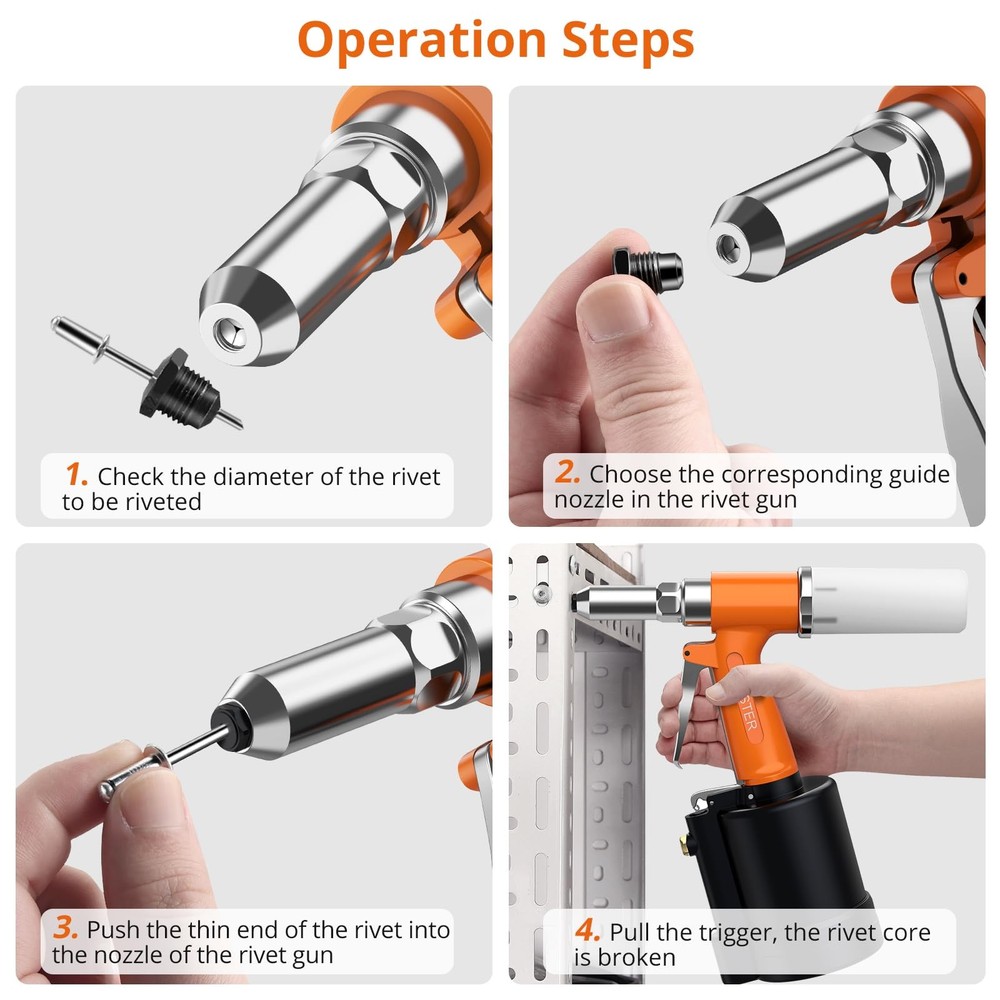 Operation Steps

1. Check the diameter of the rivet to be riveted

2. Choose the corresponding guide nozzle in the rivet gun

3. Push the thin end of the rivet into the nozzle of the rivet gun

STER

4. Pull the trigger, the rivet core is broken