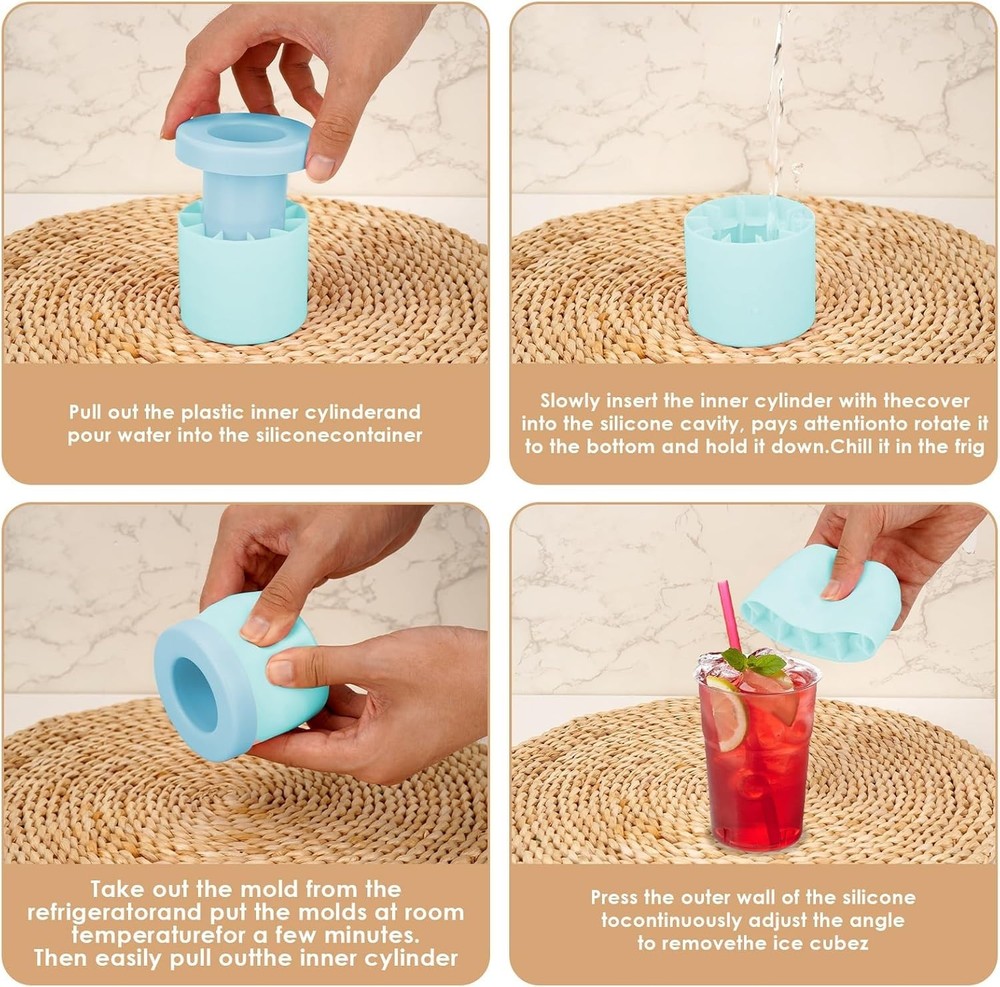 Pull out the plastic inner cylinderand pour water into the siliconecontainer

Slowly insert the inner cylinder with thecover into the silicone cavity, pays attentionto rotate it to the bottom and hold it down.Chill it in the frig

Take out the mold from the refrigeratorand put the molds at room temperaturefor a few minutes. Then easily pull outthe inner cylinder

Press the outer wall of the silicone tocontinuously adjust the angle to removethe ice cubez