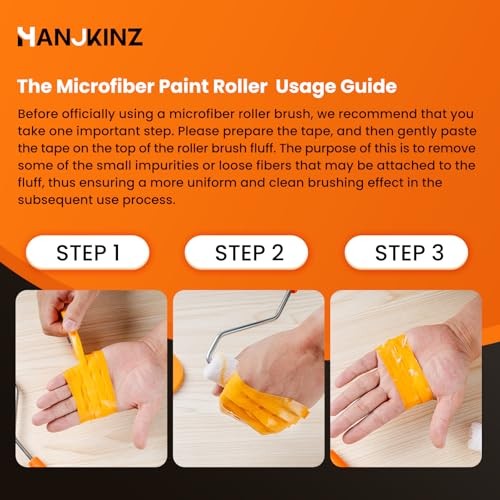 HANJKINZ

The Microfiber Paint Roller Usage Guide

Before officially using a microfiber roller brush, we recommend that you take one important step. Please prepare the tape, and then gently paste the tape on the top of the roller brush fluff. The purpose of this is to remove some of the small impurities or loose fibers that may be attached to the fluff, thus ensuring a more uniform and clean brushing effect in the subsequent use process.

STEP 1

STEP 2

STEP 3