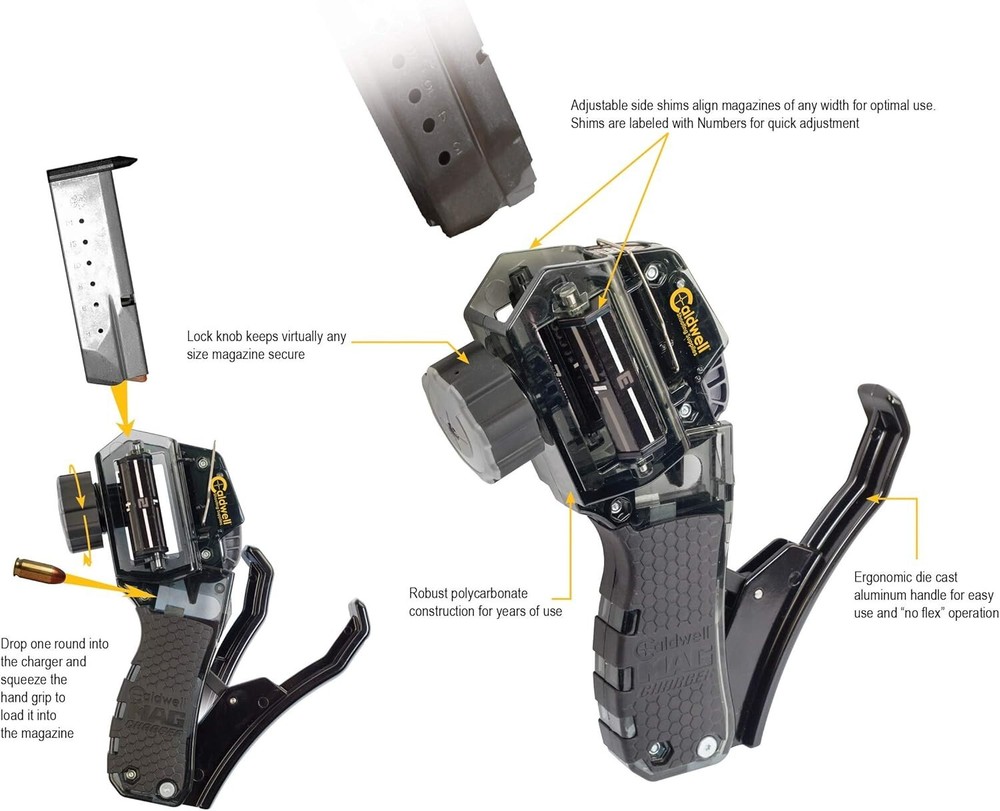 Adjustable side shims align magazines of any width for optimal use. Shims are labeled with Numbers for quick adjustment

Lock knob keeps virtually any size magazine secure

Caldwell

Caldwell

Robust polycarbonate construction for years of use

Ergonomic die cast aluminum handle for easy use and "no flex" operation

Drop one round into the charger and squeeze the hand grip to load it into the magazine

Caldwell
MAG
CHARGER

Caldwell
MAG
CHARGER