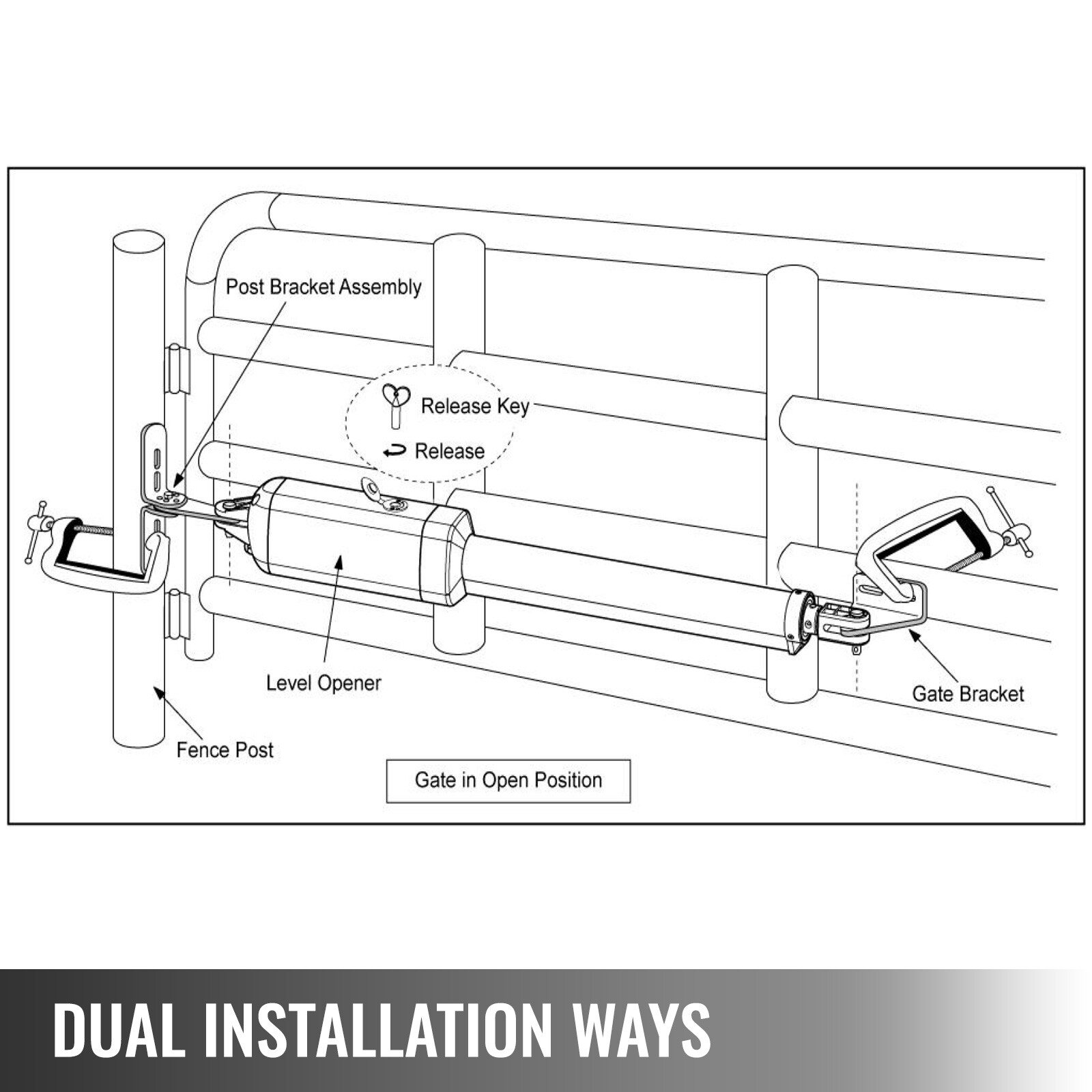 Post Bracket Assembly

Release Key

Release

Level Opener

Fence Post

Gate Bracket

Gate in Open Position

DUAL INSTALLATION WAYS