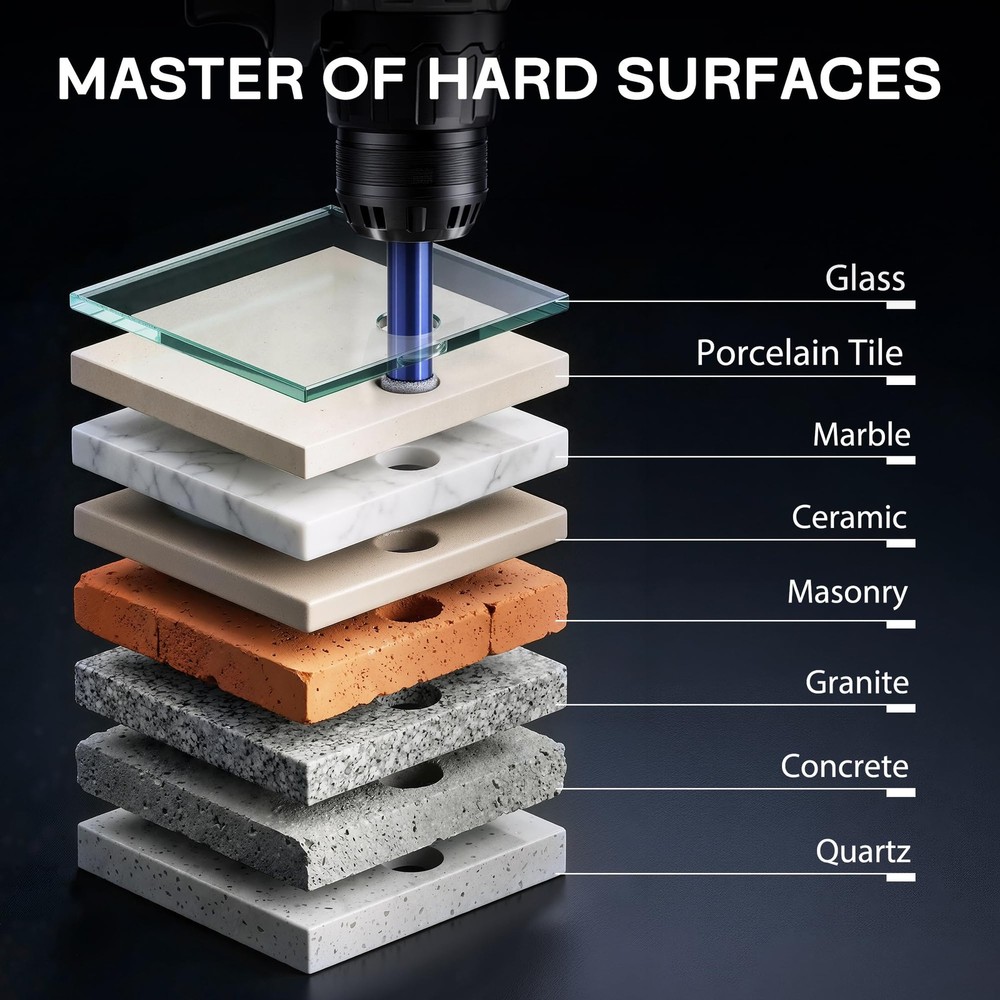 MASTER OF HARD SURFACES

Glass

Porcelain Tile

Marble

Ceramic

Masonry

Granite

Concrete

Quartz