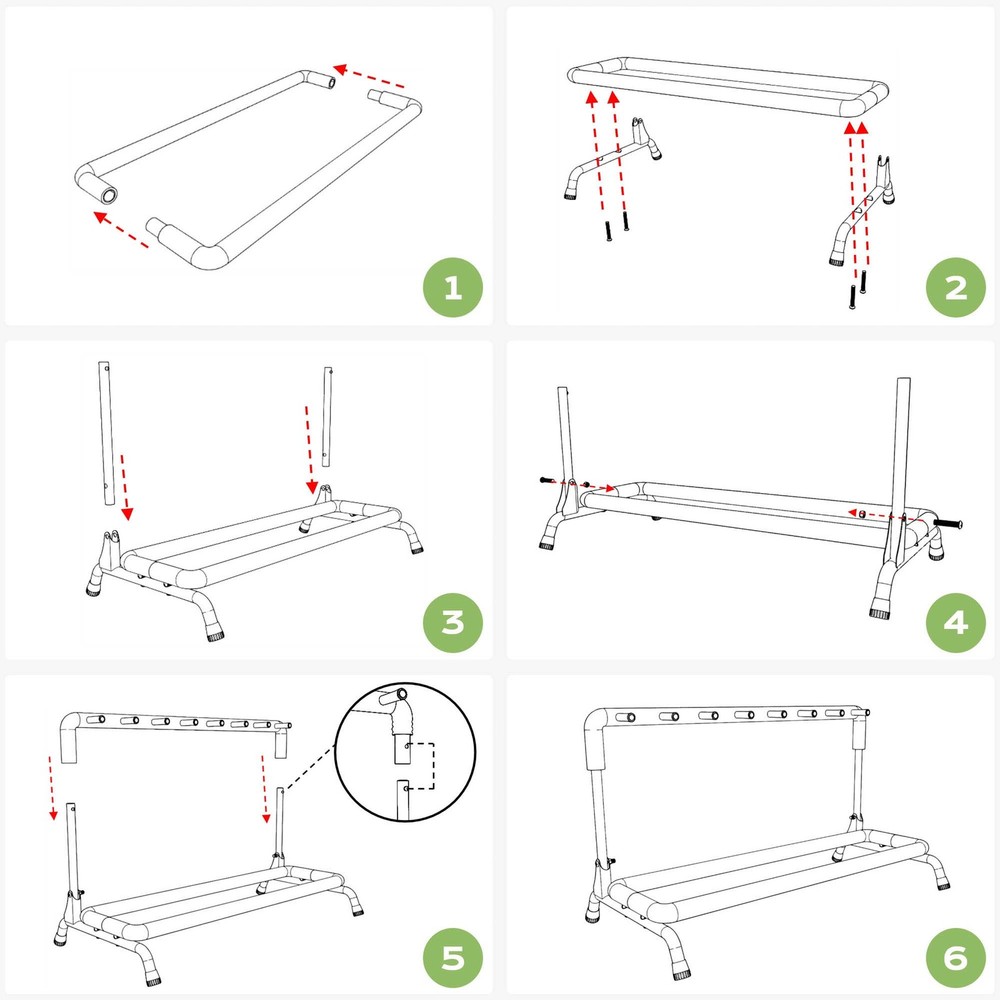 1

2

3

4

5

6