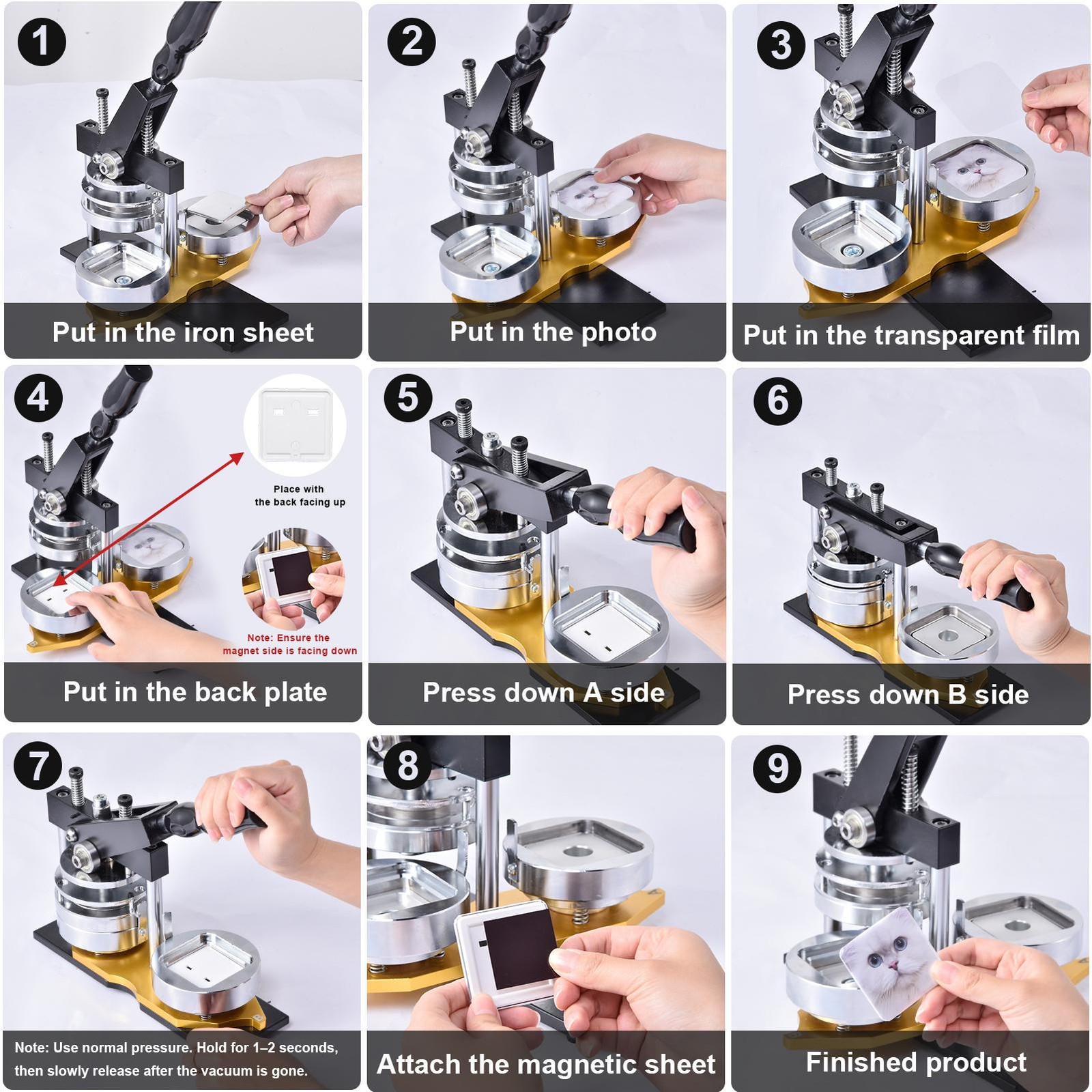 1
Put in the iron sheet

2
Put in the photo

3
Put in the transparent film

4
Place with the back facing up
Note: Ensure the magnet side is facing down
Put in the back plate

5
Press down A side

6
Press down B side

7
Note: Use normal pressure. Hold for 1–2 seconds, then slowly release after the vacuum is gone.

8
Attach the magnetic sheet

9
Finished product