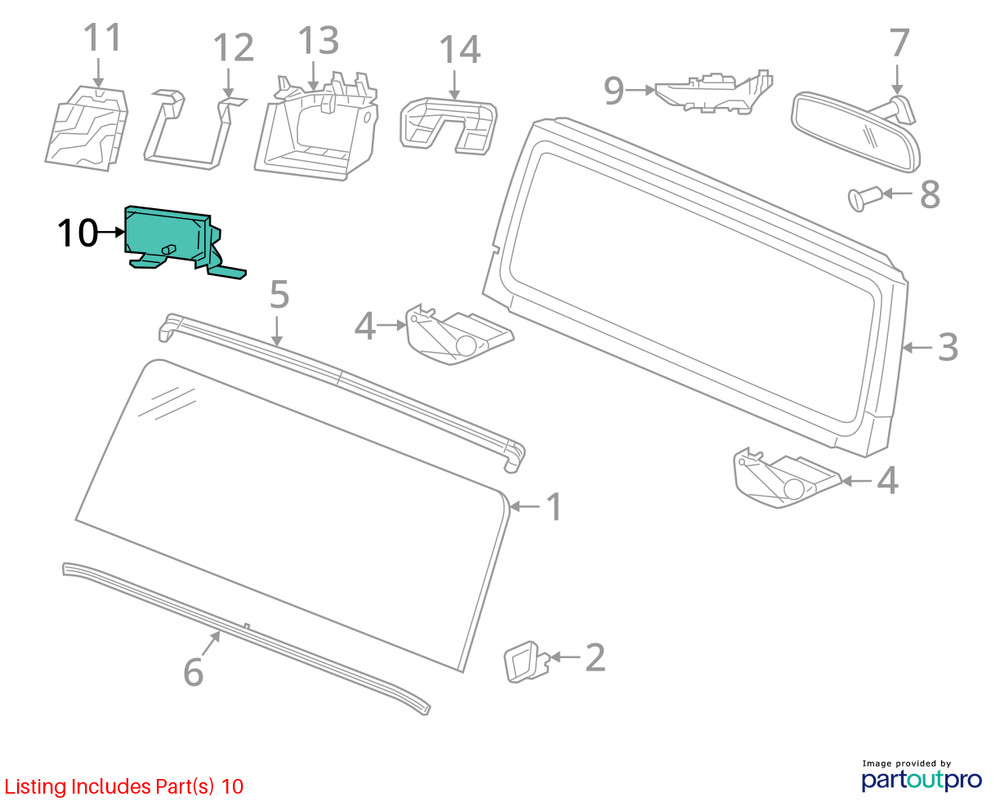 11
12
13
14
9
7
8
10
5
4
3
4
1
2
6

Listing Includes Part(s) 10

Image provided by
partoutpro