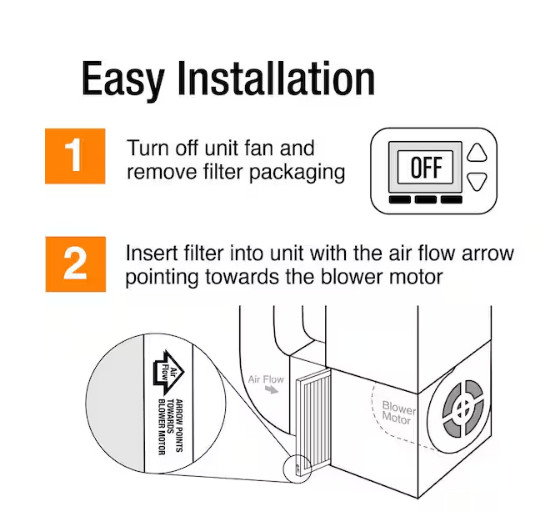 Easy Installation

1 Turn off unit fan and remove filter packaging

OFF

2 Insert filter into unit with the air flow arrow pointing towards the blower motor

Air Flow

ARROW POINTS TOWARDS BLOWER MOTOR

Air Flow

Blower Motor