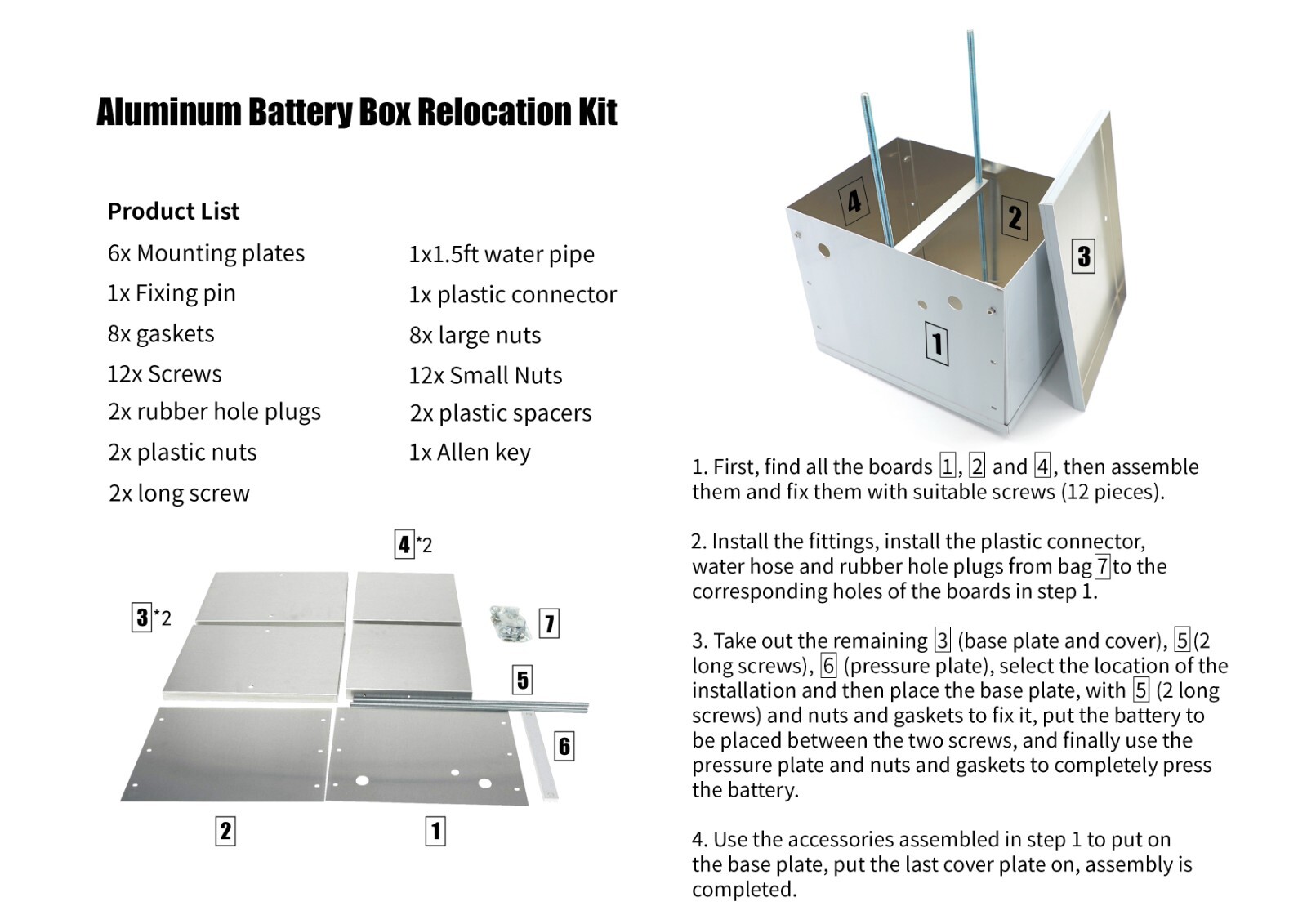 Aluminum Battery Box Relocation Kit

Product List

6x Mounting plates
1x Fixing pin
8x gaskets
12x Screws
2x rubber hole plugs
2x plastic nuts
2x long screw

1x1.5ft water pipe
1x plastic connector
8x large nuts
12x Small Nuts
2x plastic spacers
1x Allen key

4 *2
3 *2
7
5
6
2
1

4
2
3
1

1. First, find all the boards 1, 2 and 4, then assemble them and fix them with suitable screws (12 pieces).

2. Install the fittings, install the plastic connector, water hose and rubber hole plugs from bag 7 to the corresponding holes of the boards in step 1.

3. Take out the remaining 3 (base plate and cover), 5 (2 long screws), 6 (pressure plate), select the location of the installation and then place the base plate, with 5 (2 long screws) and nuts and gaskets to fix it, put the battery to be placed between the two screws, and finally use the pressure plate and nuts and gaskets to completely press the battery.

4. Use the accessories assembled in step 1 to put on the base plate, put the last cover plate on, assembly is completed.