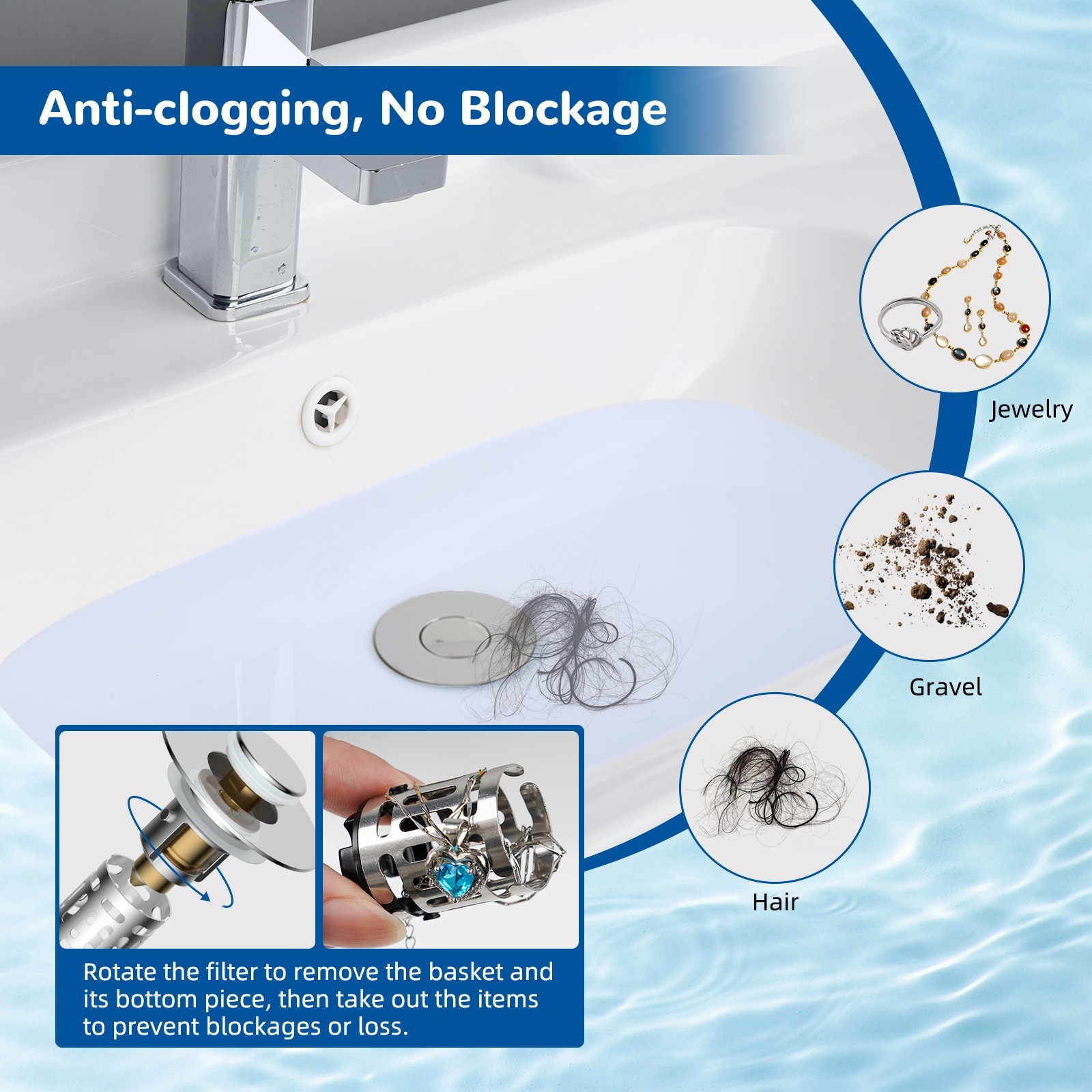 Anti-clogging, No Blockage

Jewelry

Gravel

Hair

Rotate the filter to remove the basket and its bottom piece, then take out the items to prevent blockages or loss.