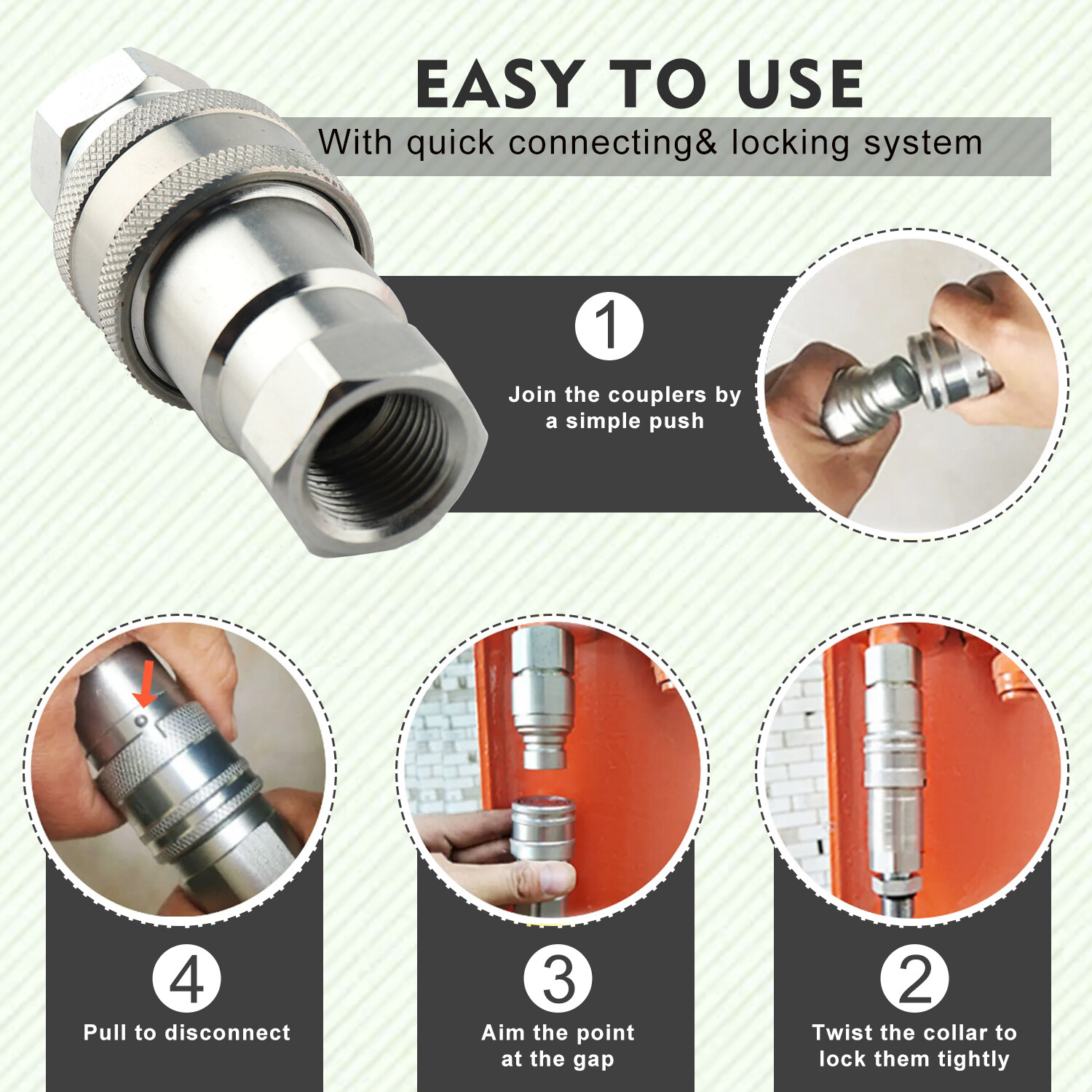 EASY TO USE
With quick connecting& locking system

1
Join the couplers by a simple push

4
Pull to disconnect

3
Aim the point at the gap

2
Twist the collar to lock them tightly