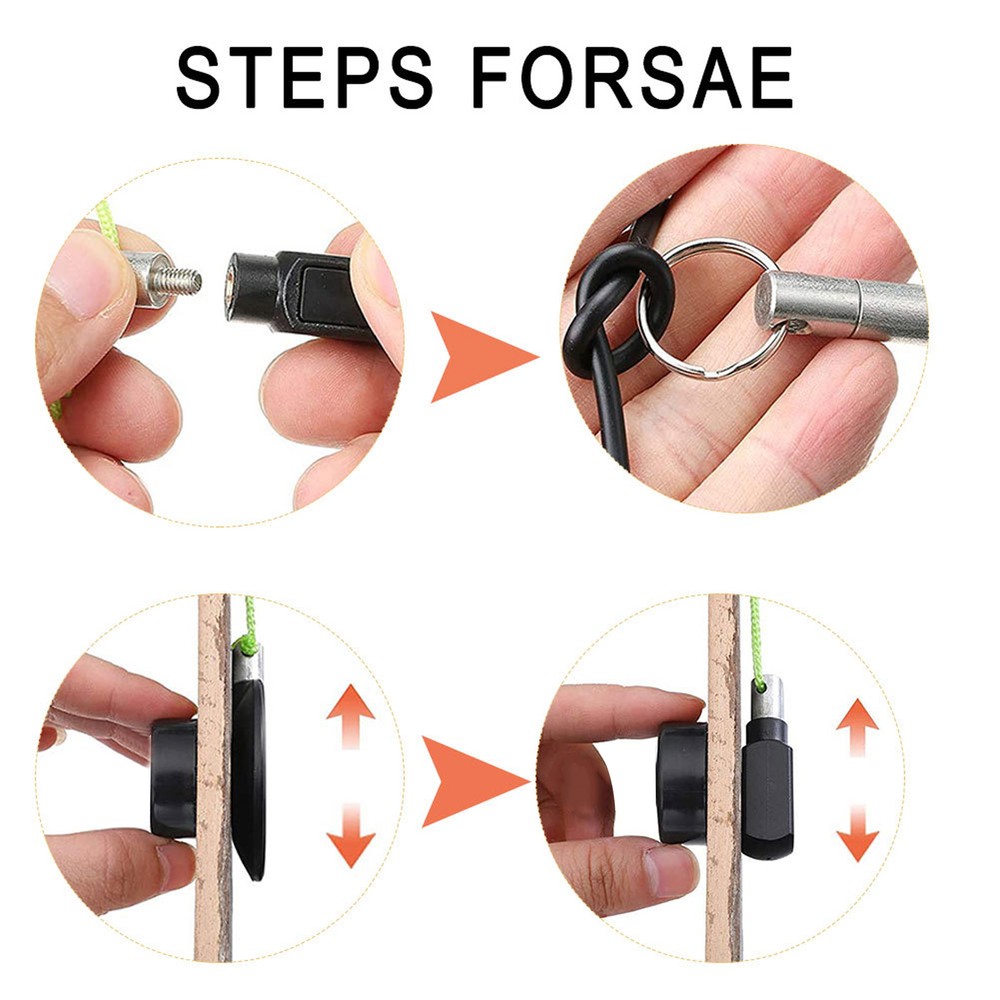 STEPS FORSAE