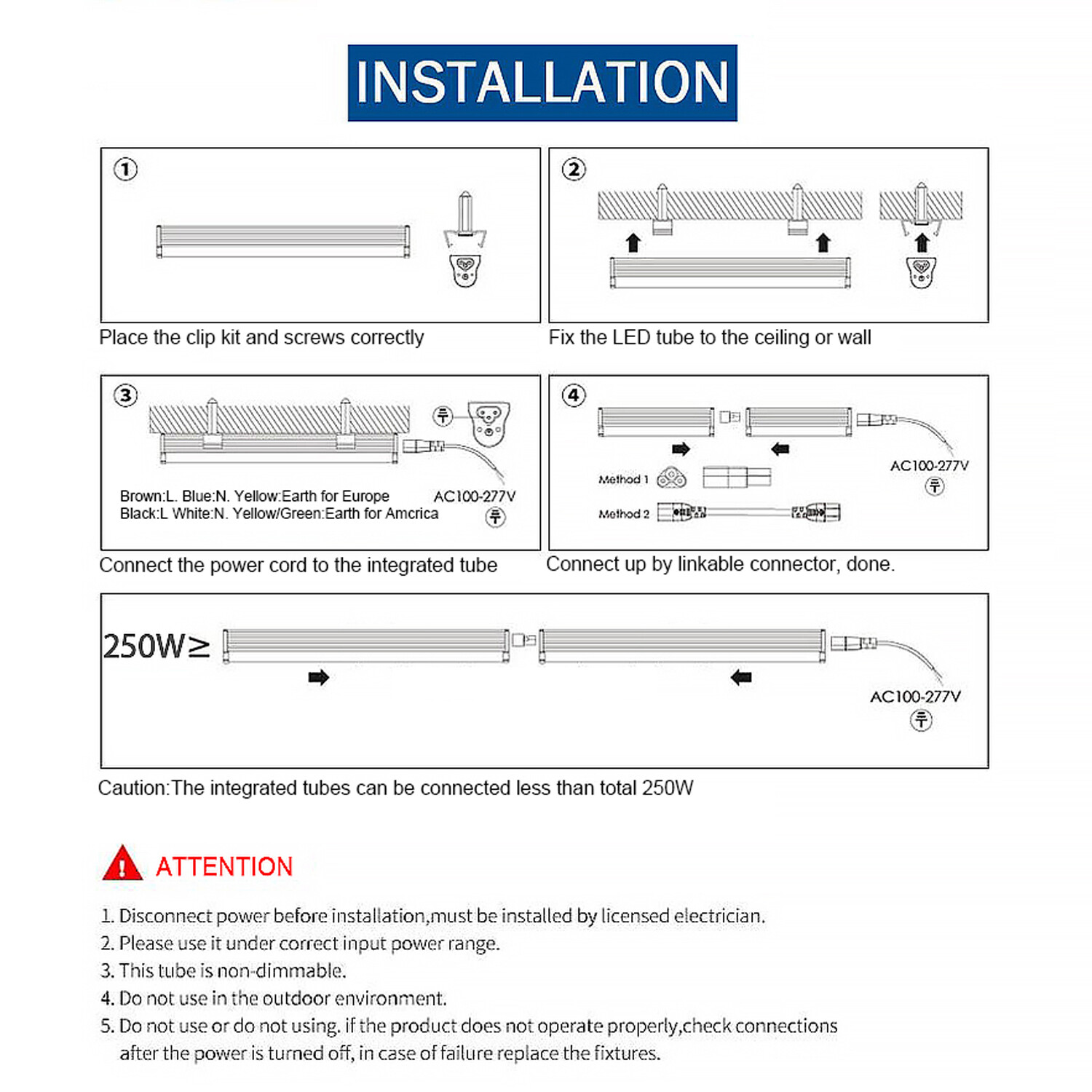 INSTALLATION

①

Place the clip kit and screws correctly

②

Fix the LED tube to the ceiling or wall

③

Brown:L. Blue:N. Yellow:Earth for Europe
Black:L White:N. Yellow/Green:Earth for Amcrica

AC100-277V

Connect the power cord to the integrated tube

④

Method 1

Method 2

AC100-277V

Connect up by linkable connector, done.

250W≥

AC100-277V

Caution:The integrated tubes can be connected less than total 250W

ATTENTION

1. Disconnect power before installation,must be installed by licensed electrician.
2. Please use it under correct input power range.
3. This tube is non-dimmable.
4. Do not use in the outdoor environment.
5. Do not use or do not using. if the product does not operate properly,check connections after the power is turned off, in case of failure replace the fixtures.