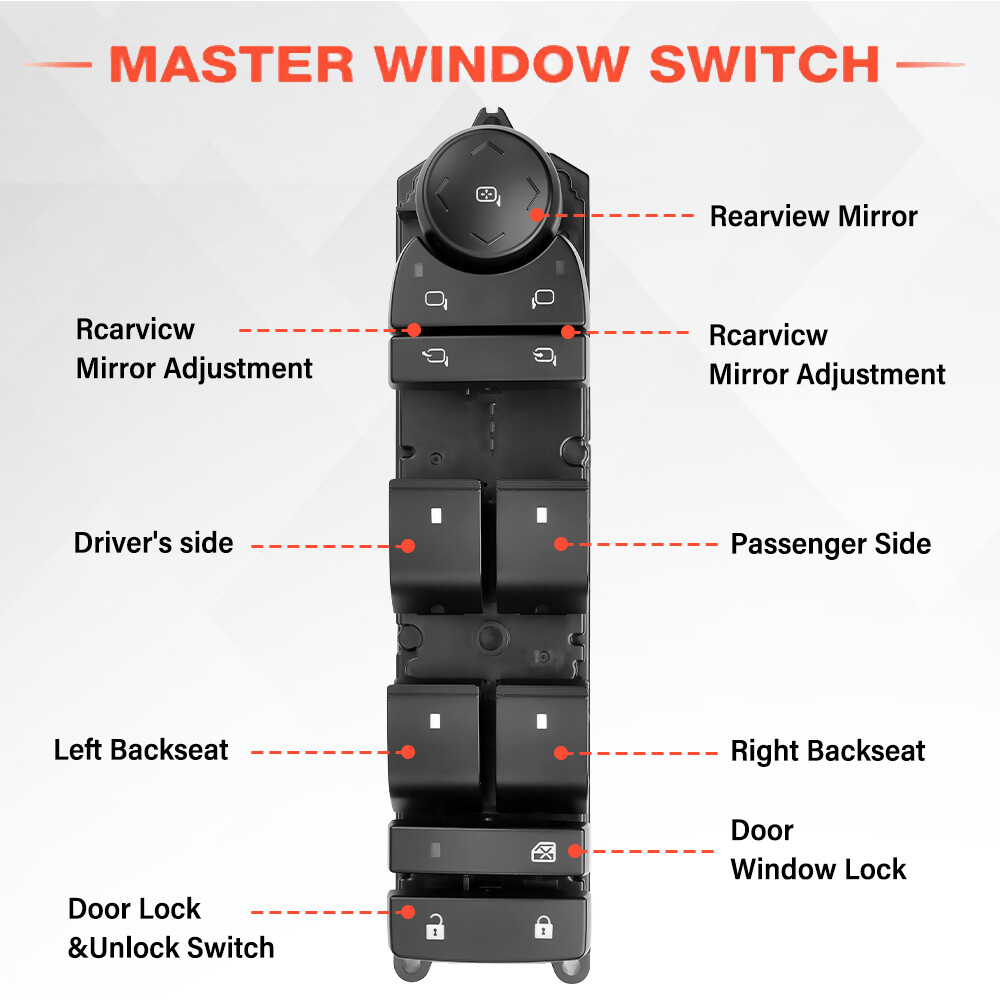 MASTER WINDOW SWITCH

Rearview Mirror

Rcarvicw
Mirror Adjustment

Rcarvicw
Mirror Adjustment

Driver's side

Passenger Side

Left Backseat

Right Backseat

Door
Window Lock

Door Lock
&Unlock Switch