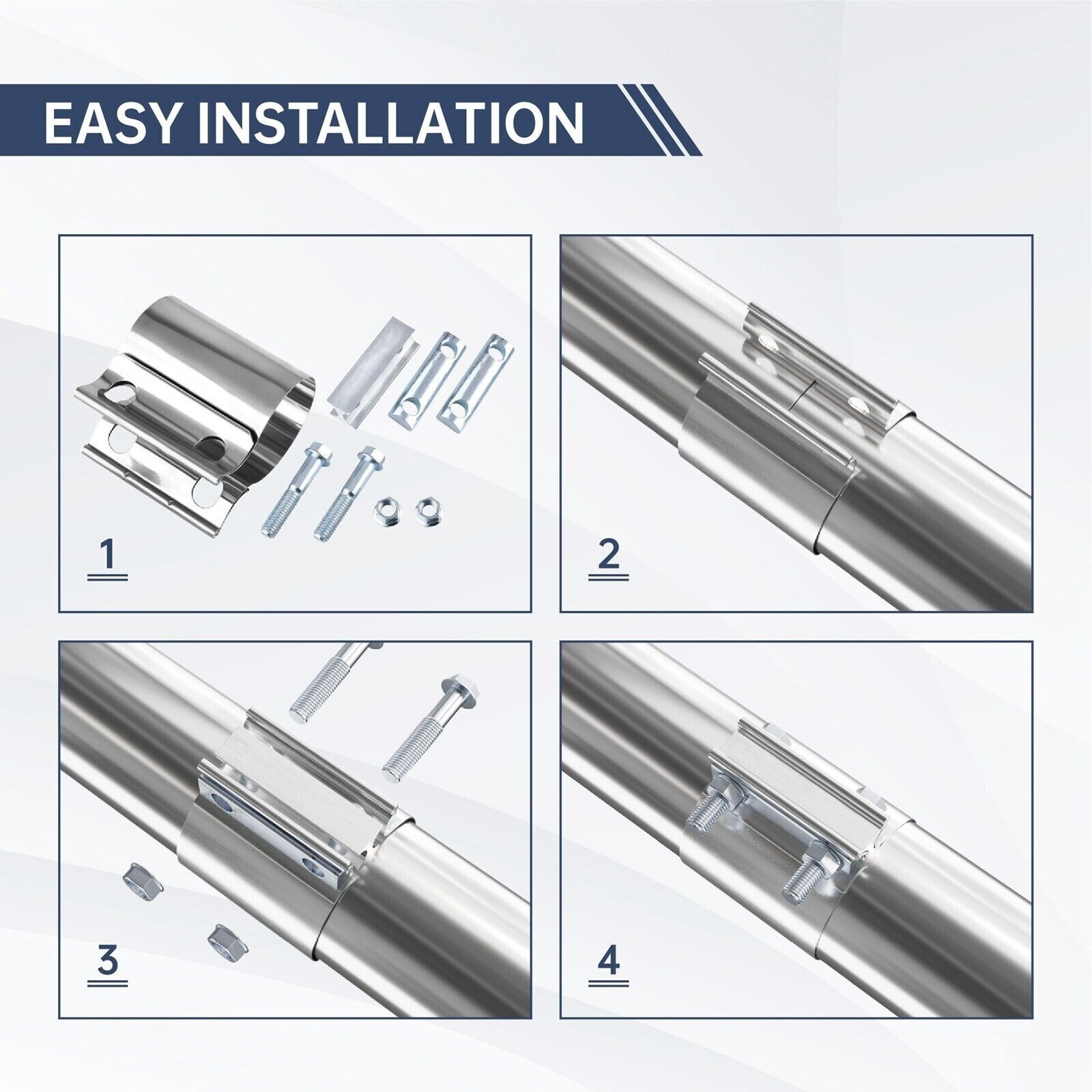 EASY INSTALLATION

1

2

3

4