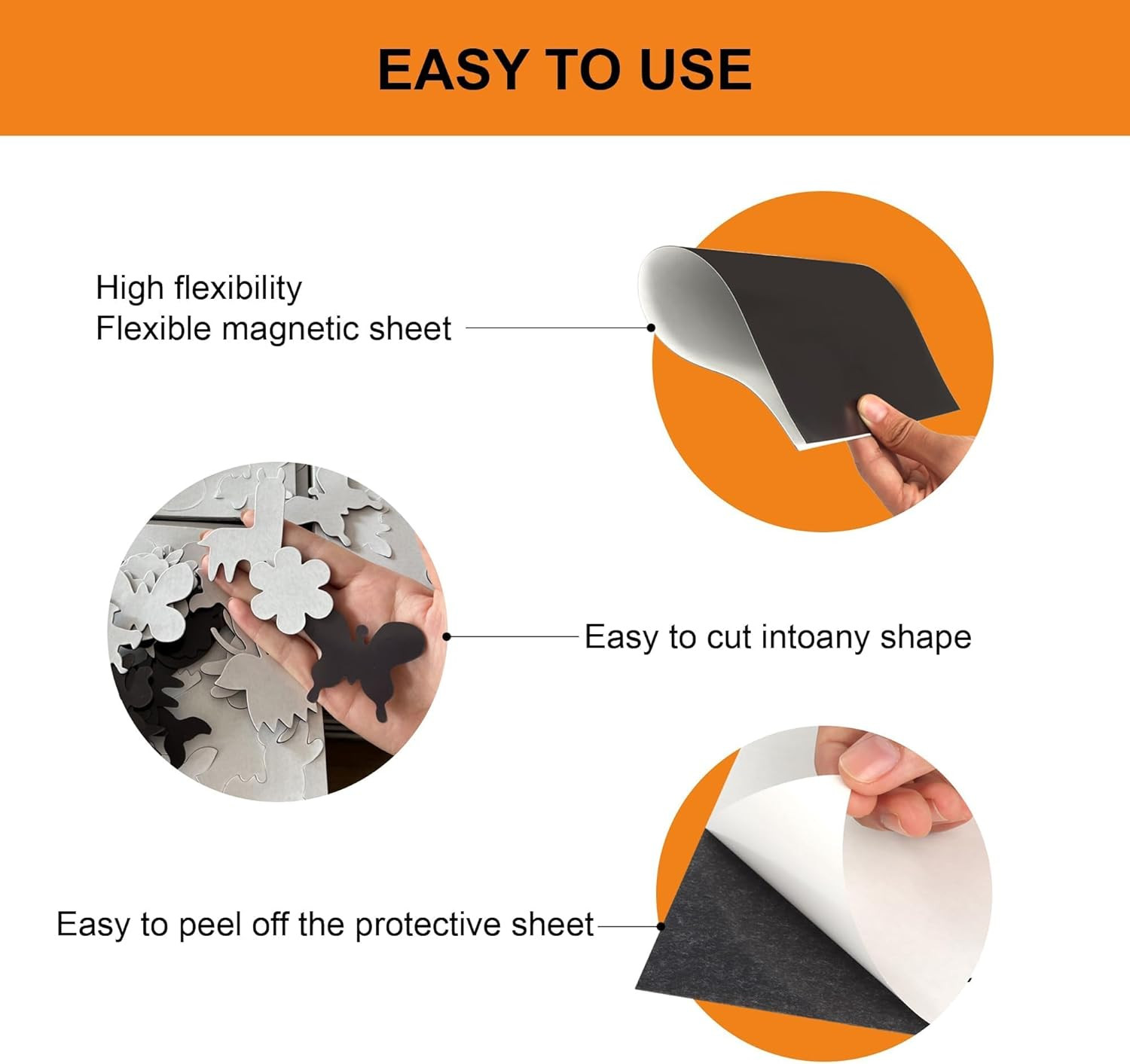 EASY TO USE

High flexibility
Flexible magnetic sheet

Easy to cut intoany shape

Easy to peel off the protective sheet