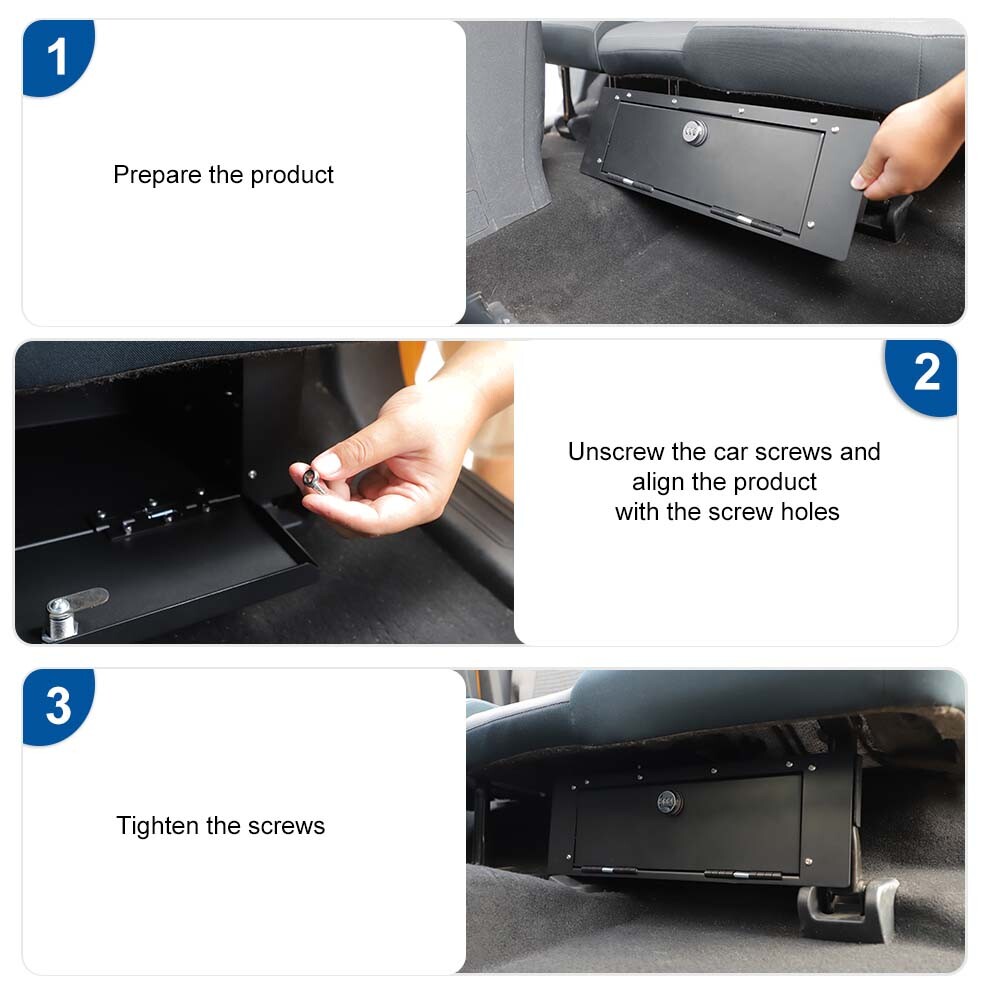 1

Prepare the product

2

Unscrew the car screws and align the product with the screw holes

3

Tighten the screws