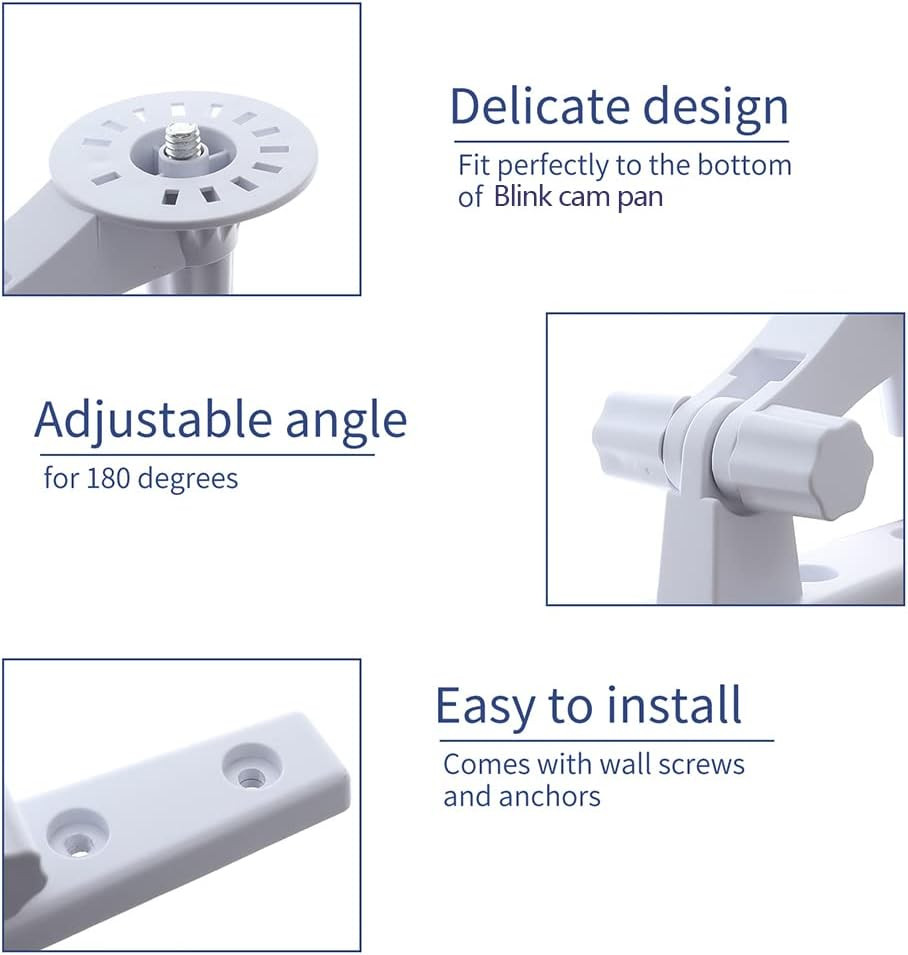 Delicate design

Fit perfectly to the bottom of Blink cam pan

Adjustable angle

for 180 degrees

Easy to install

Comes with wall screws and anchors