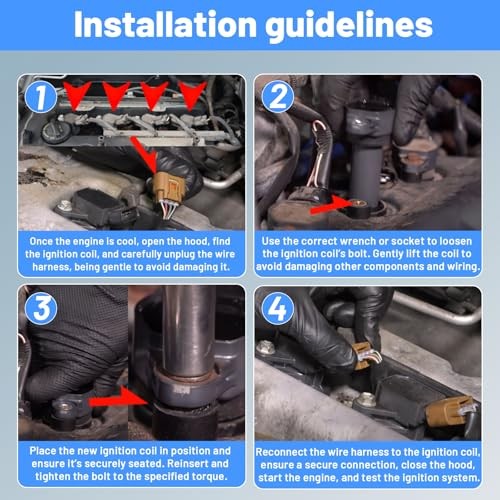 Installation guidelines

1

Once the engine is cool, open the hood, find the ignition coil, and carefully unplug the wire harness, being gentle to avoid damaging it.

2

Use the correct wrench or socket to loosen the ignition coil's bolt. Gently lift the coil to avoid damaging other components and wiring.

3

Place the new ignition coil in position and ensure it's securely seated. Reinsert and tighten the bolt to the specified torque.

4

Reconnect the wire harness to the ignition coil, ensure a secure connection, close the hood, start the engine, and test the ignition system.